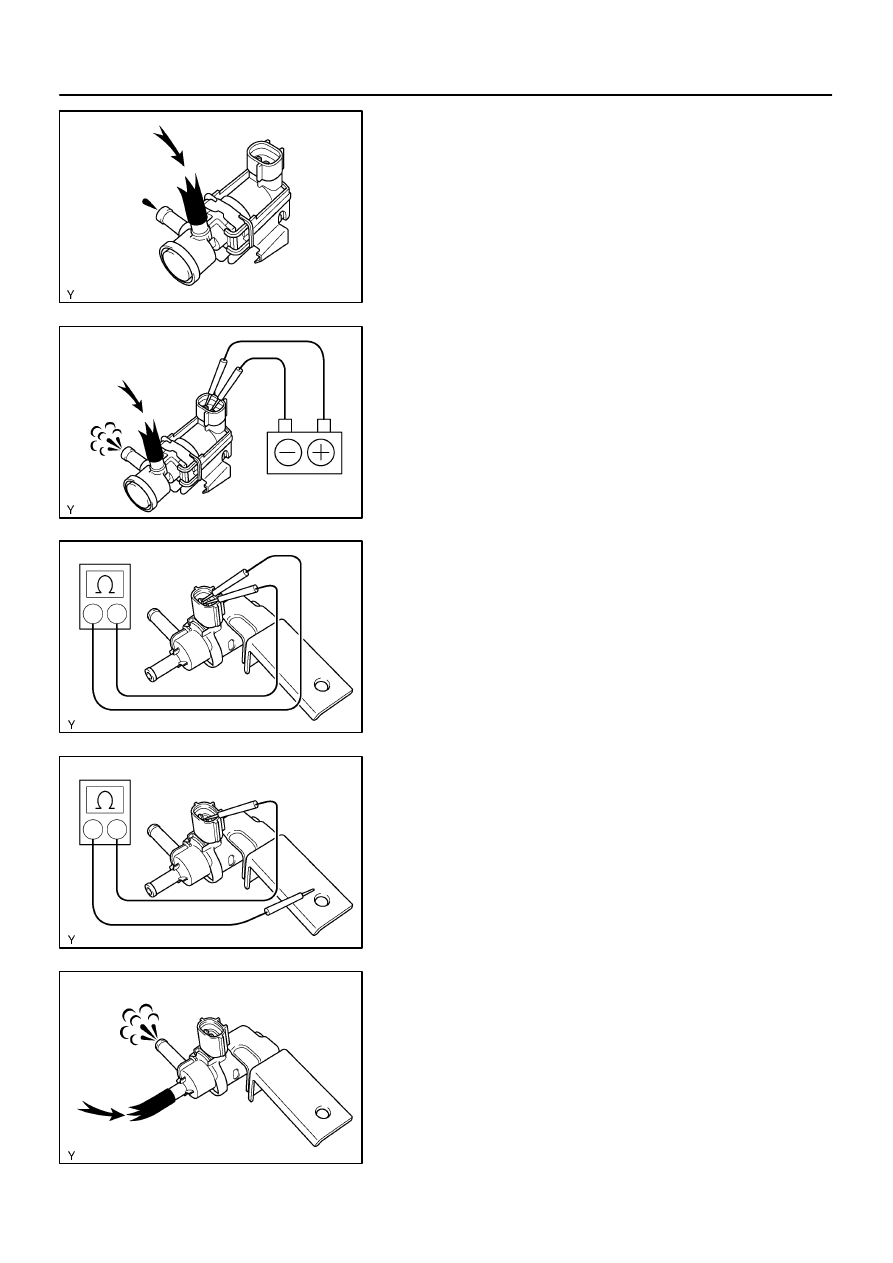 Y

Y

$\Omega$

Y

$\Omega$

Y

Y