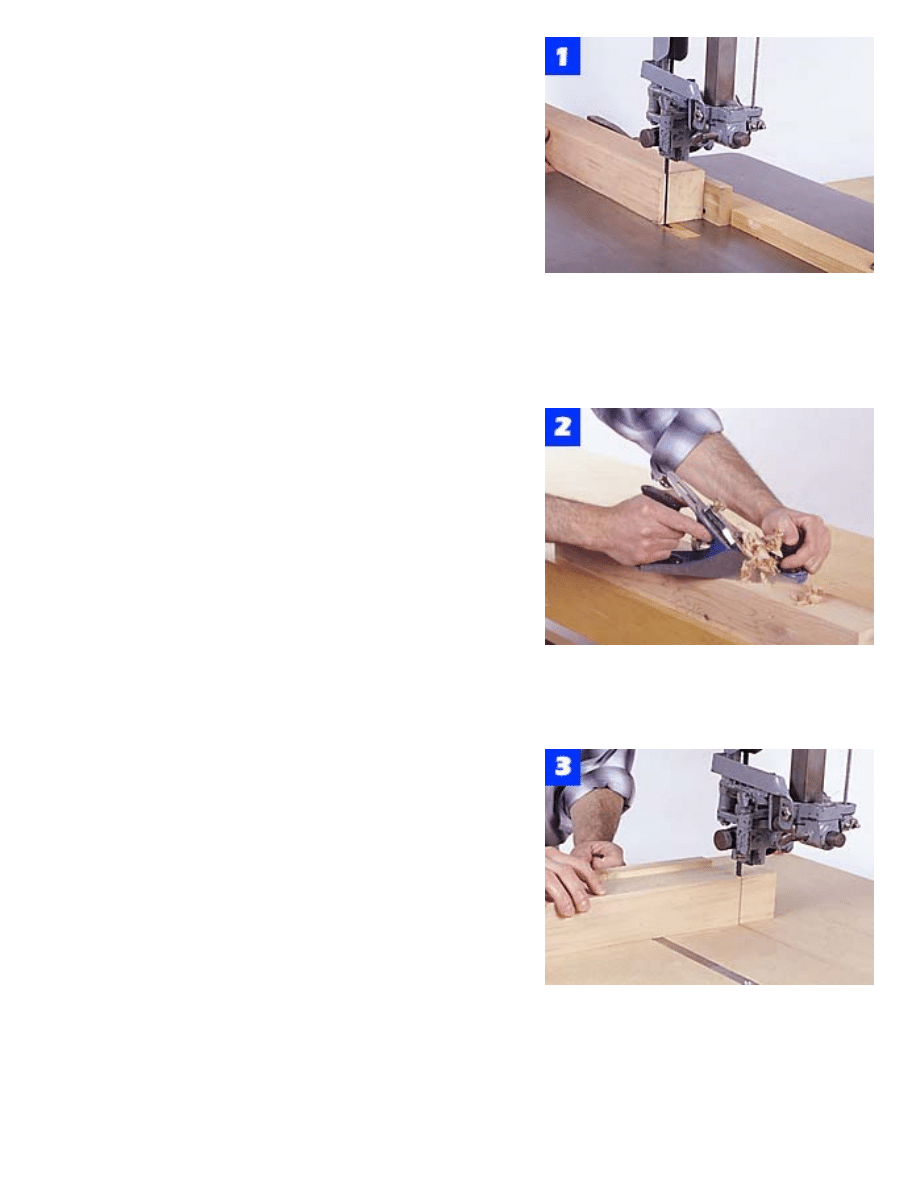 1

2

3