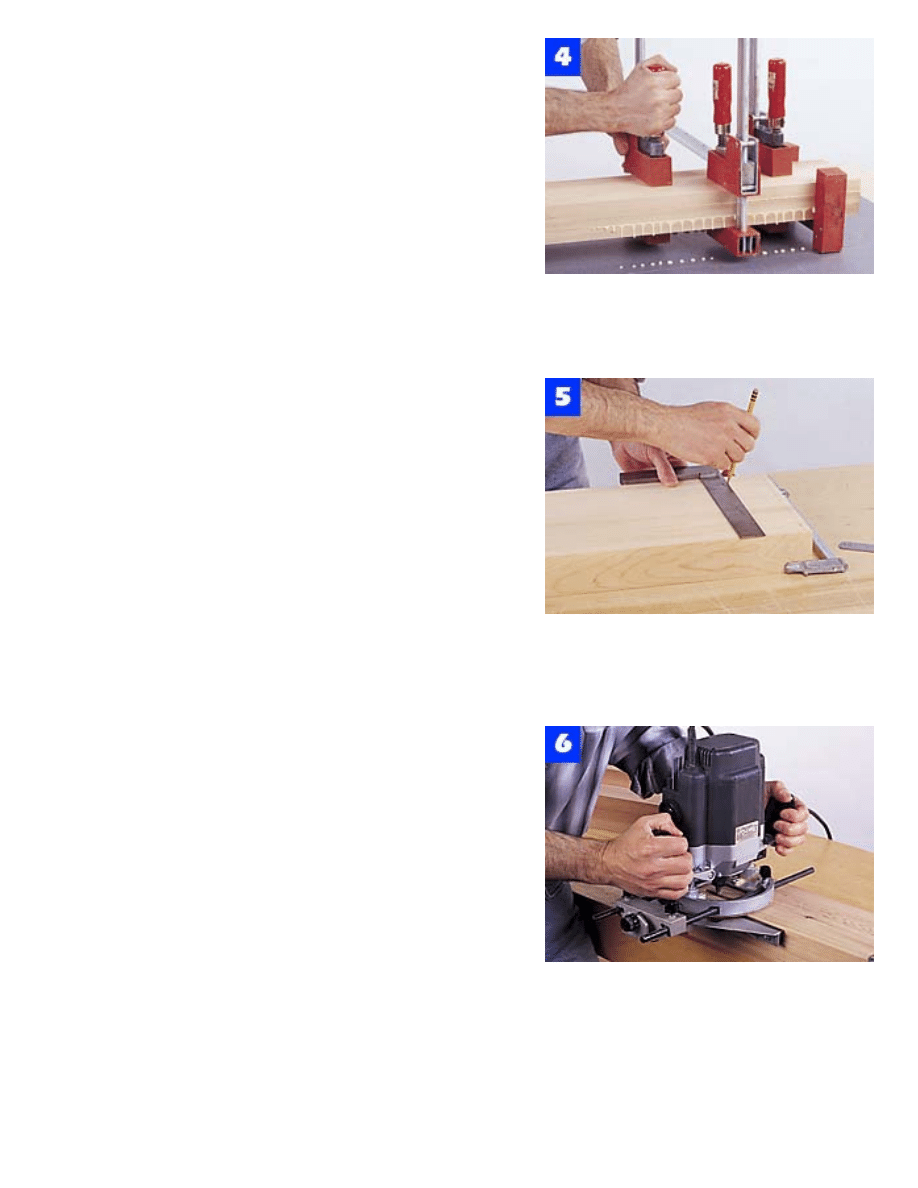 4

5

6