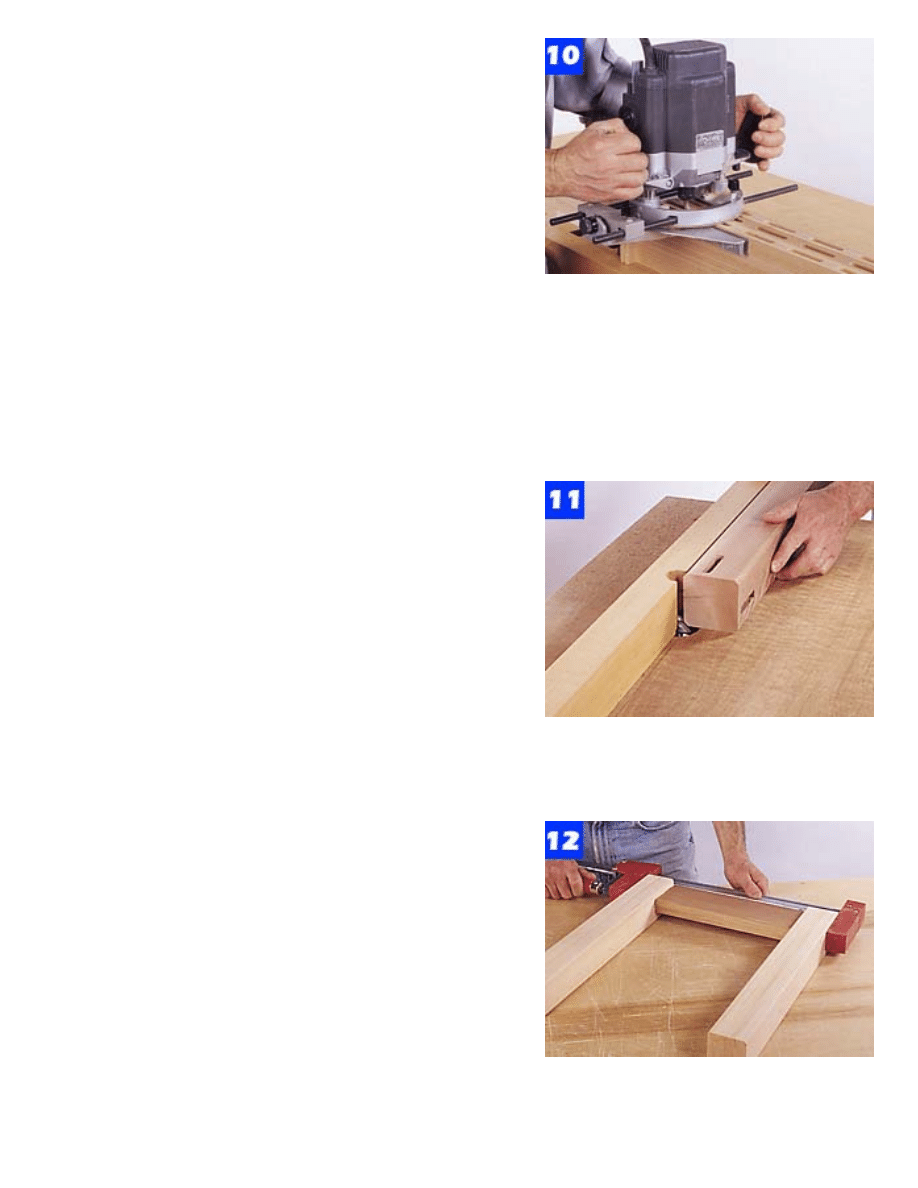 10

11

12