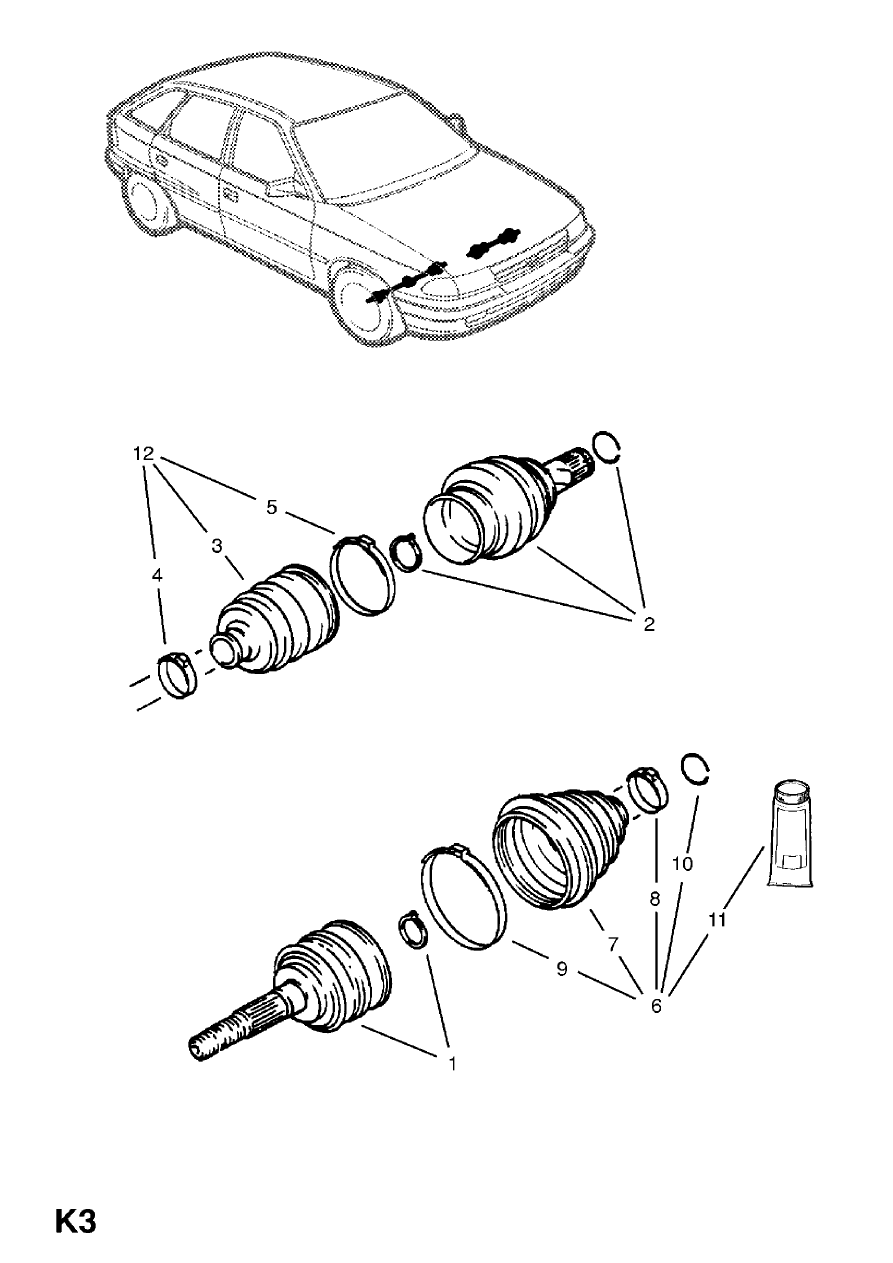 12
5
3
4
2
10
8
11
7
9
6
1

K3