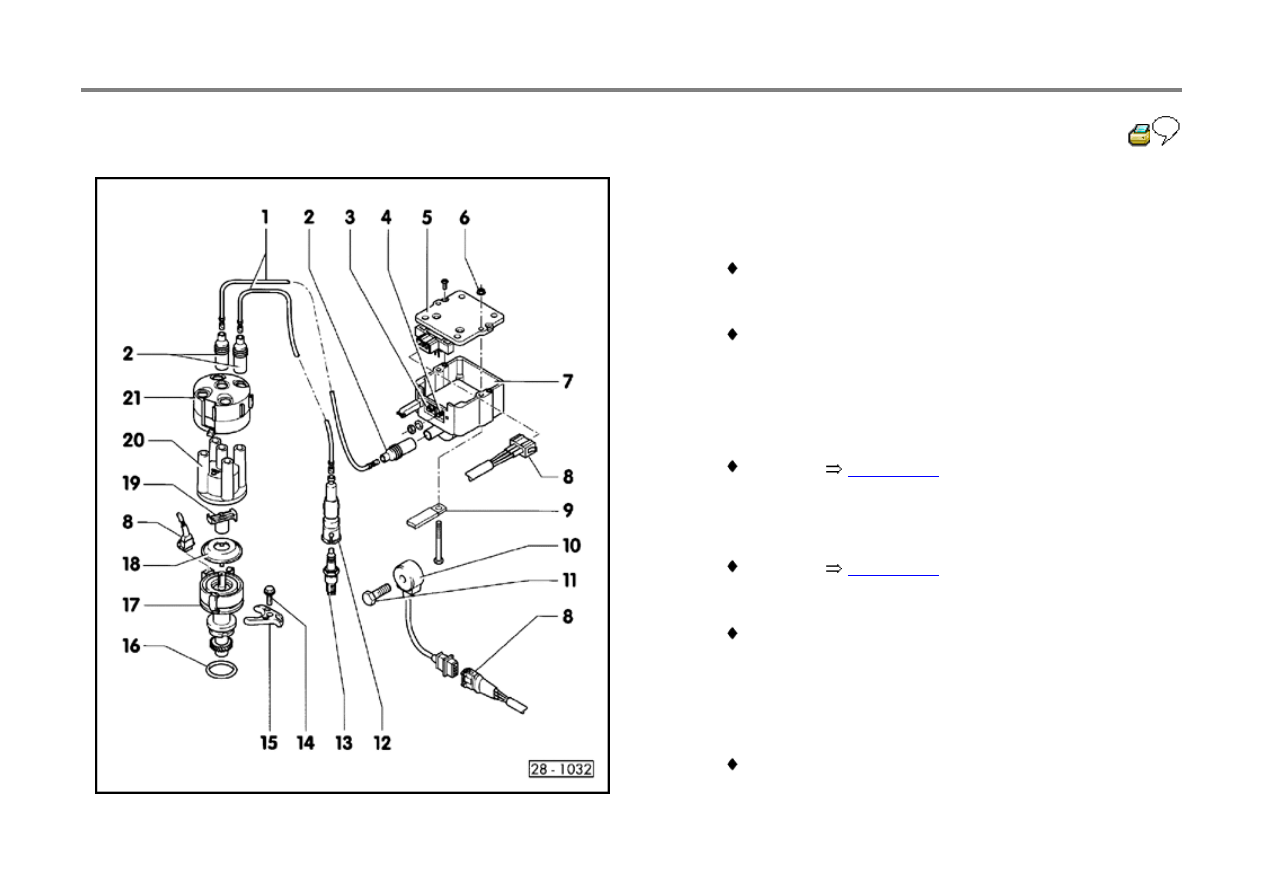 1 2 3 4 5 6

2

21

20

19

8

18

17

16

7

8

9

10

11

8

15 14 13 12

28 - 1032

♦

♦

♦ ⇒

♦ ⇒

♦

♦