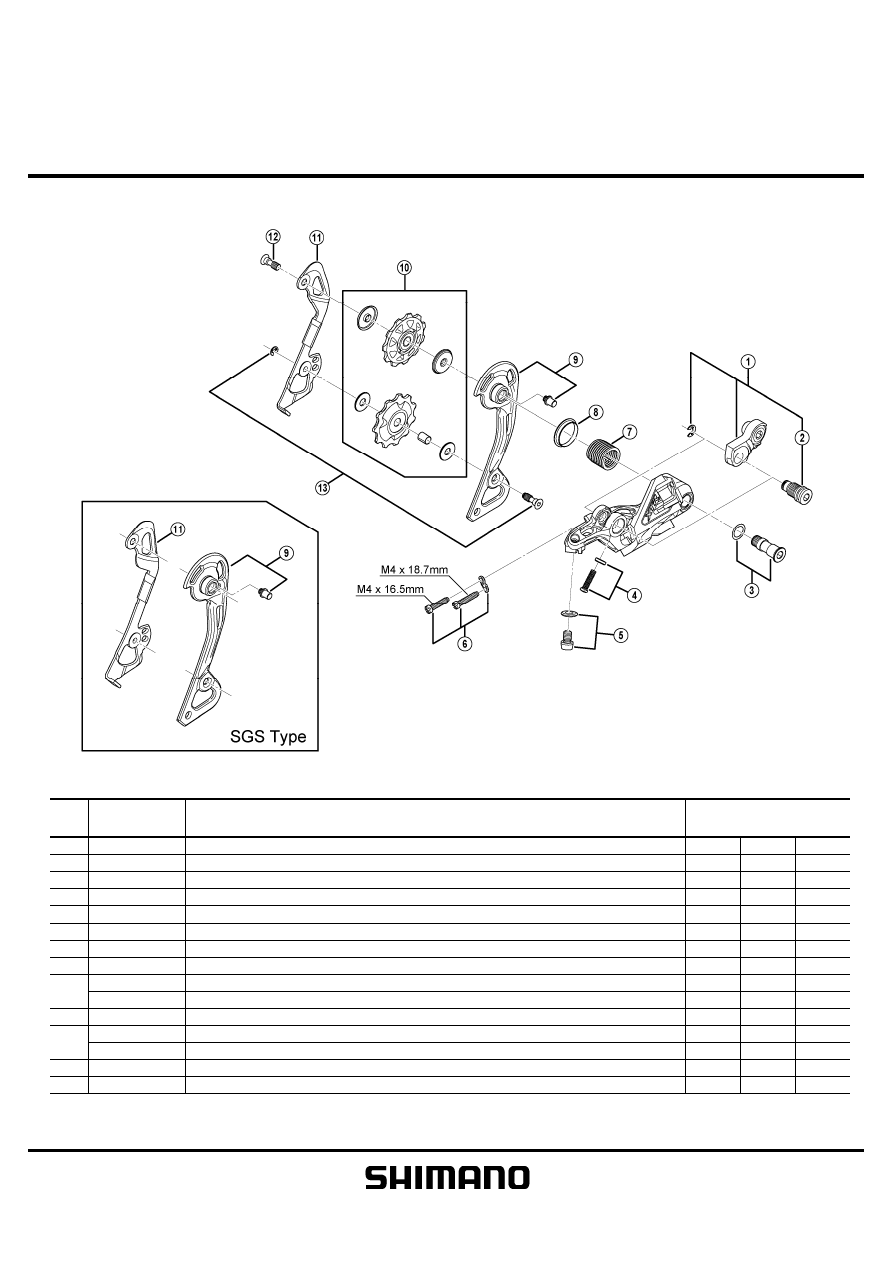 12
11
10
9
8
7
1
2
13
11
9
M4 x 18.7mm
M4 x 16.5mm
6
4
5
3
SGS Type

SHIMANO