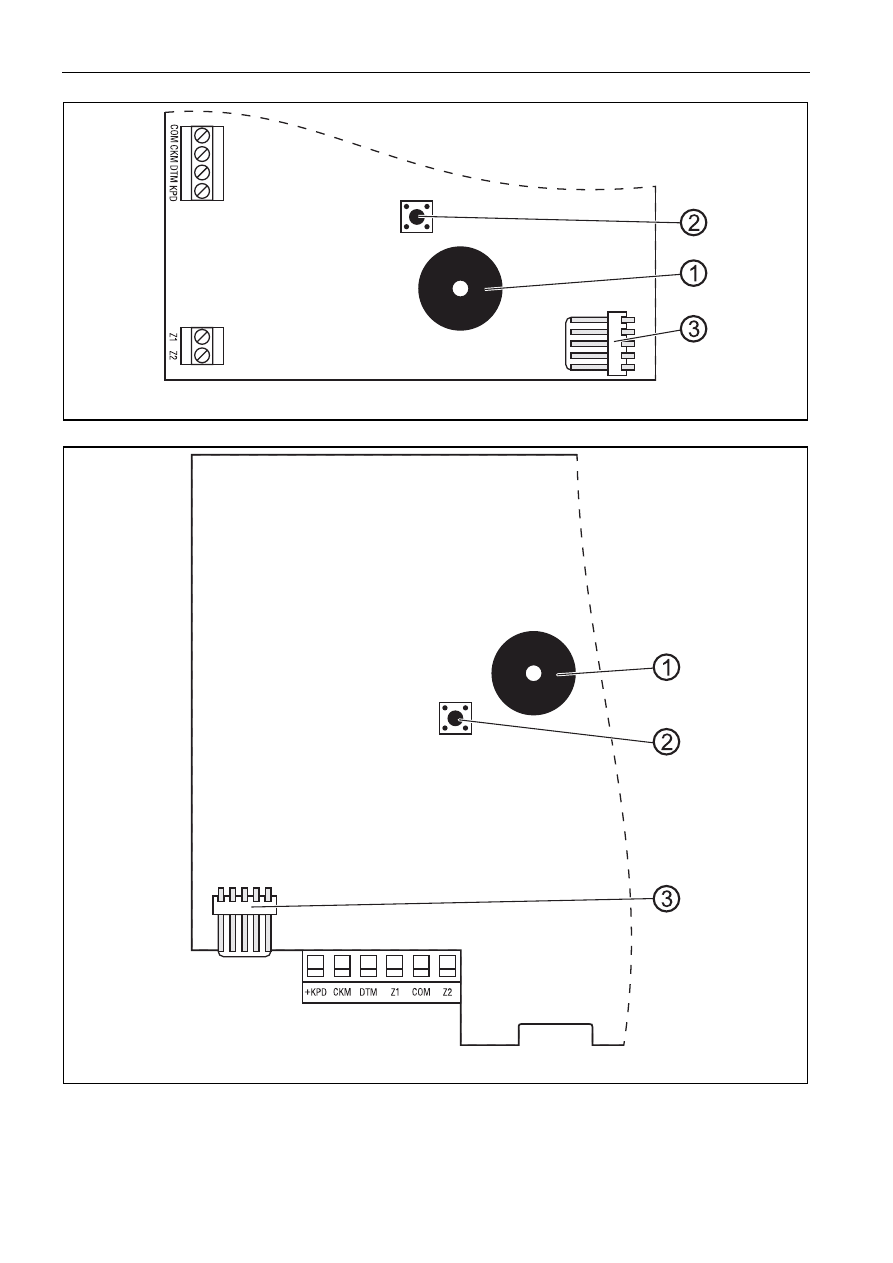 COM CKM DTM KPD

2

1

3

Z1 Z2

1

2

3

+KPD CKM DTM Z1 COM Z2