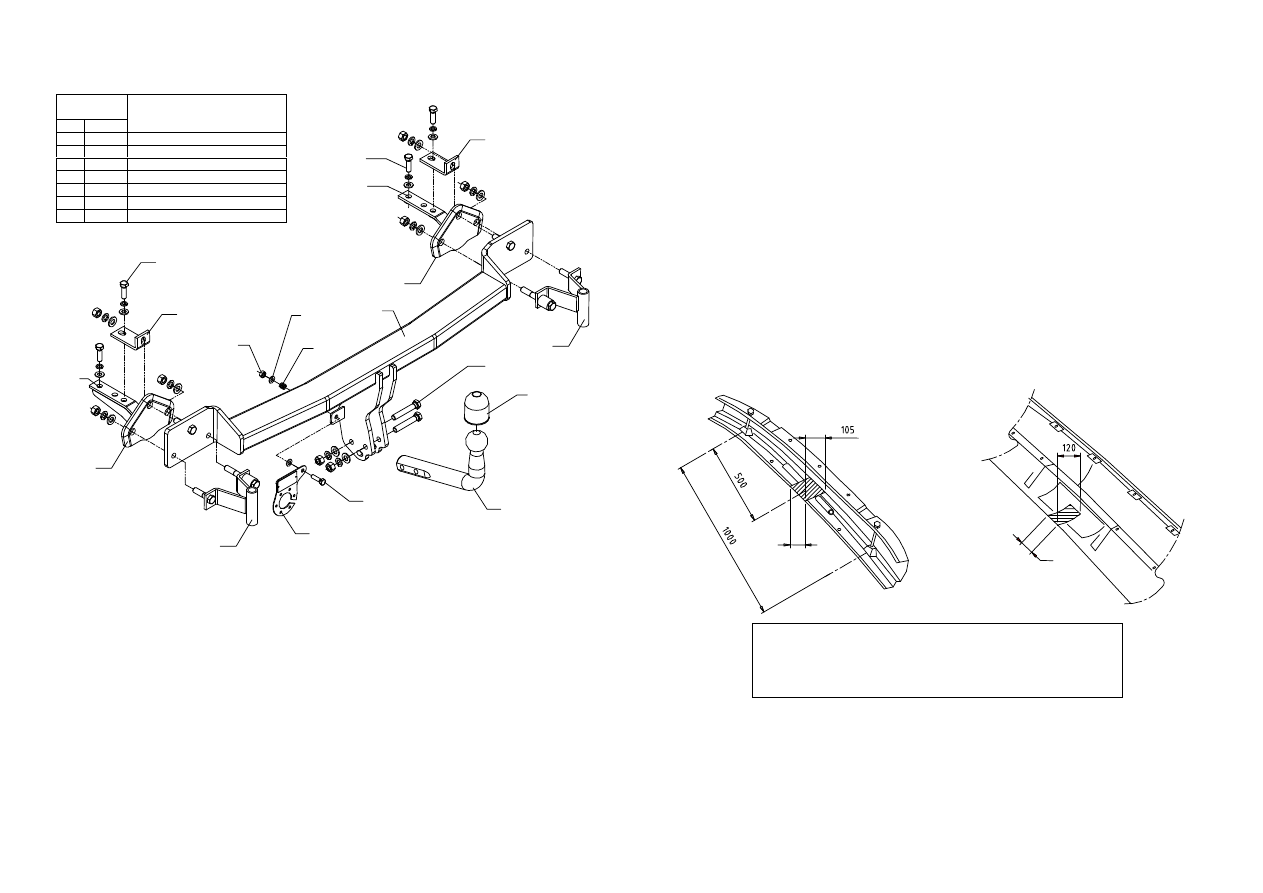 105

500

1000

120