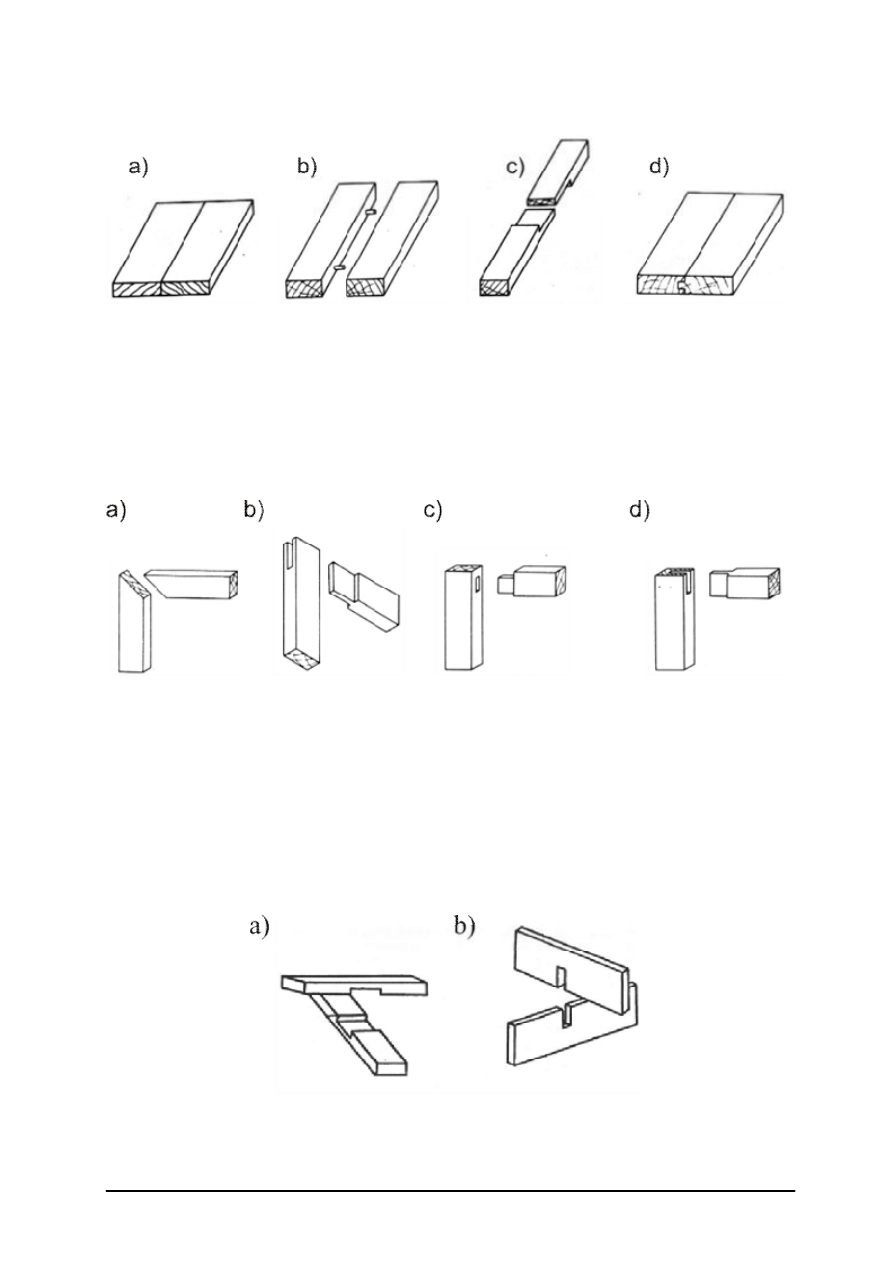 a) b) c) d)

a) b) c) d)

a) b)