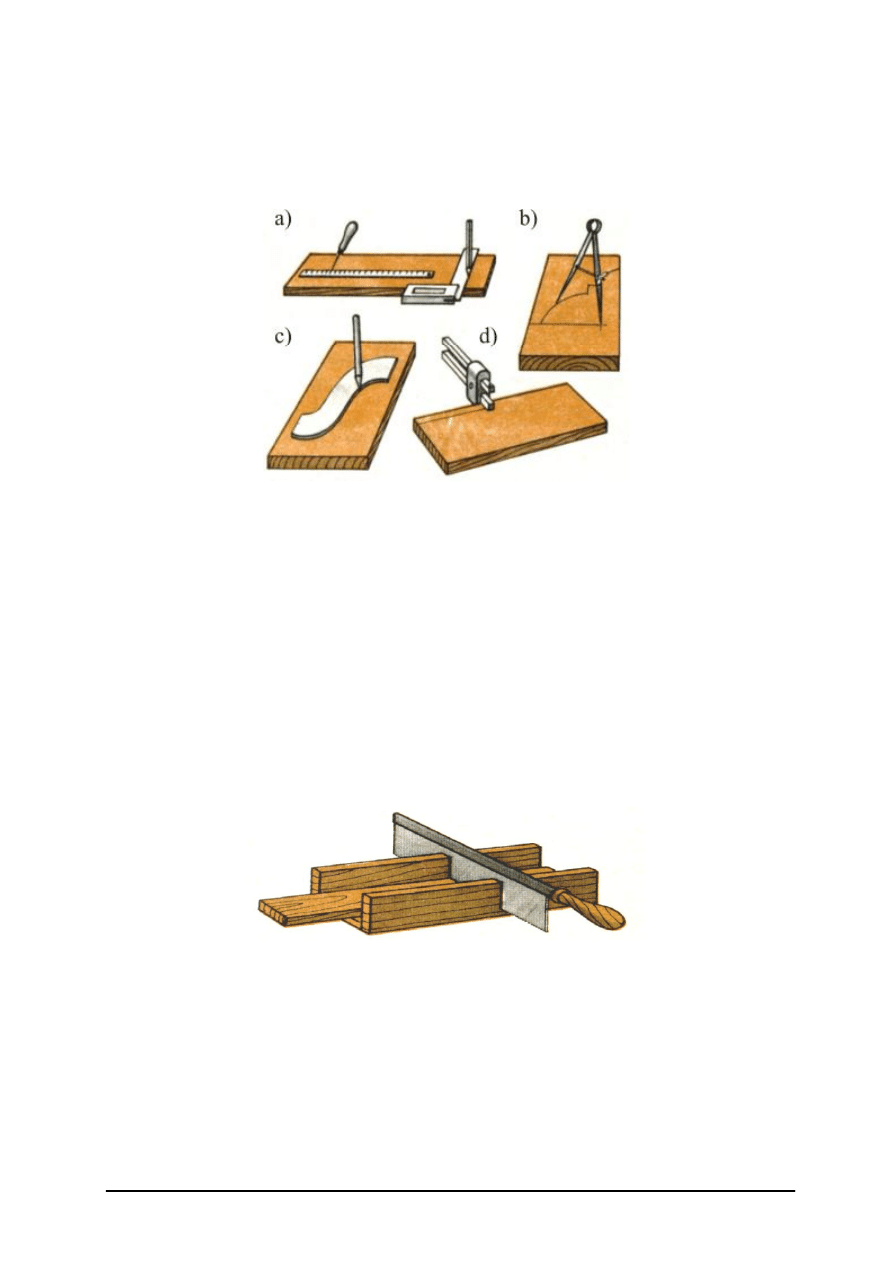 a)

b)

c)

d)