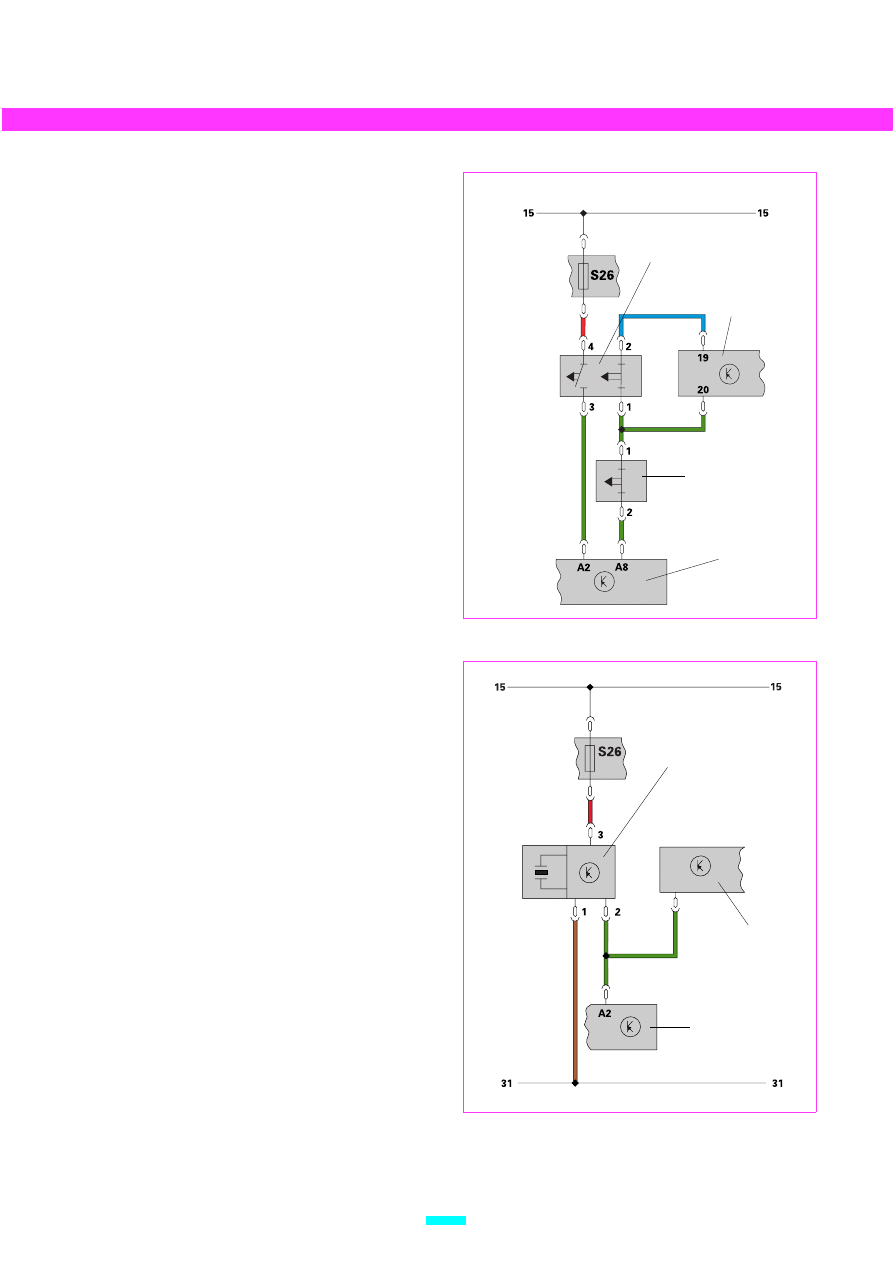 15
15
S26
4
2
19
20
3
1
1
2
A2
A8

15
15
S26
3
1
2
A2
31
31