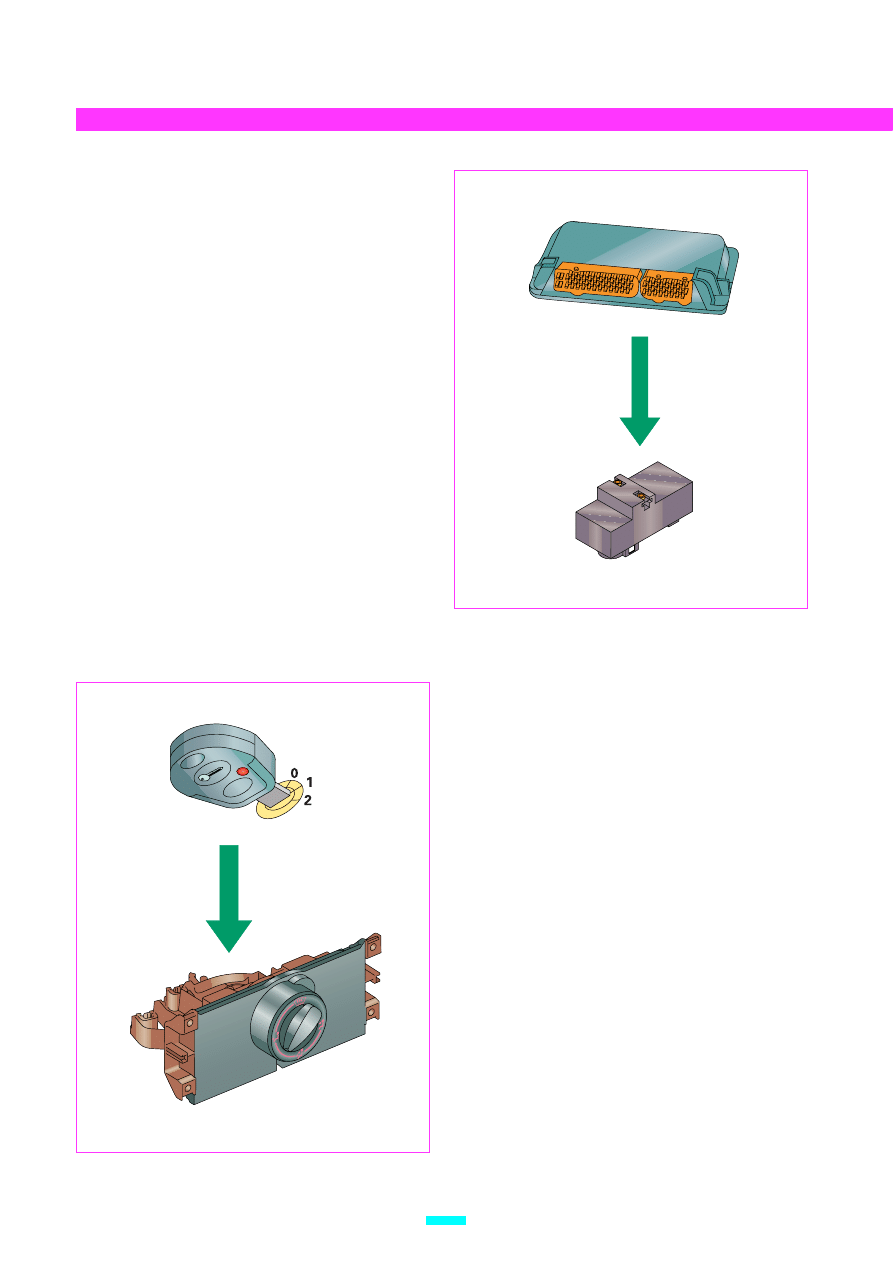 0
1
2