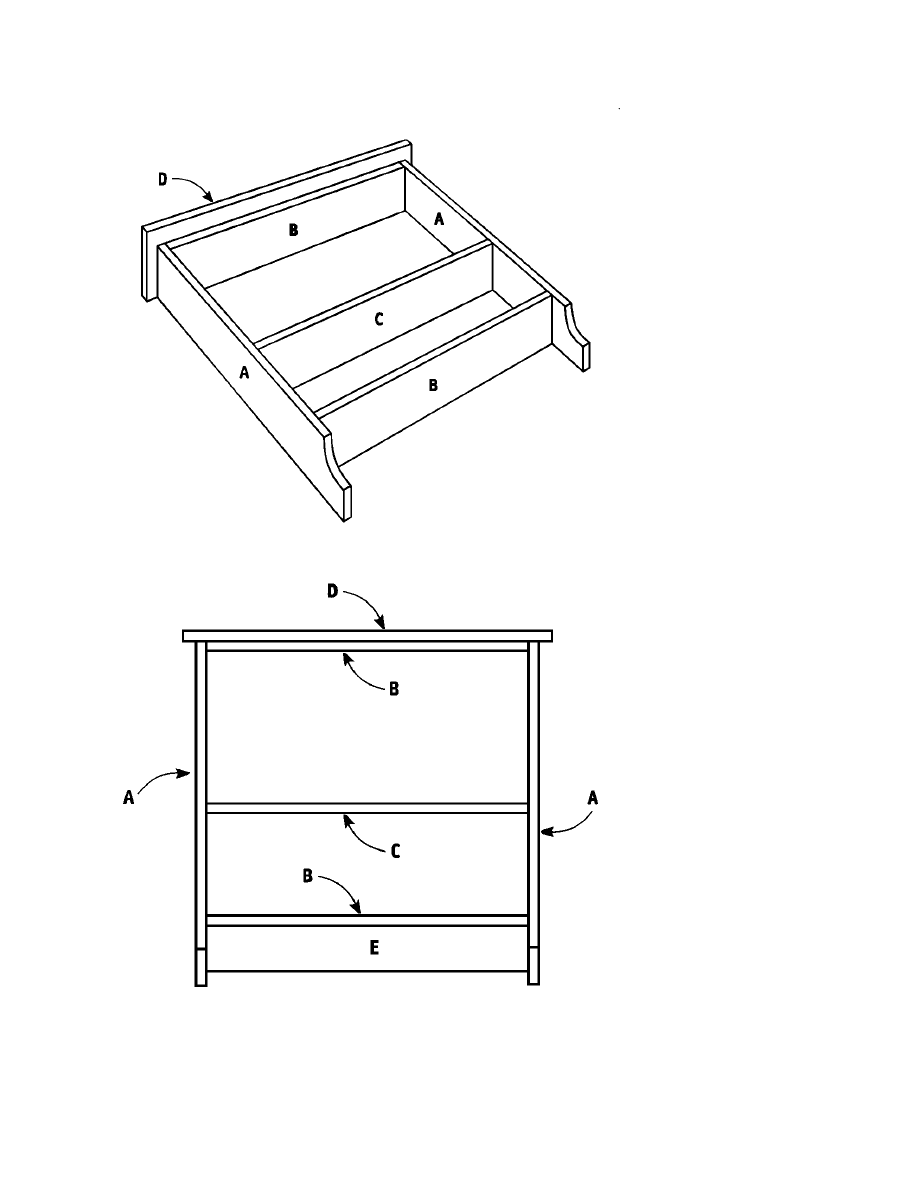 D
B
A
C
A
B

D
B
A
A
C
B
E