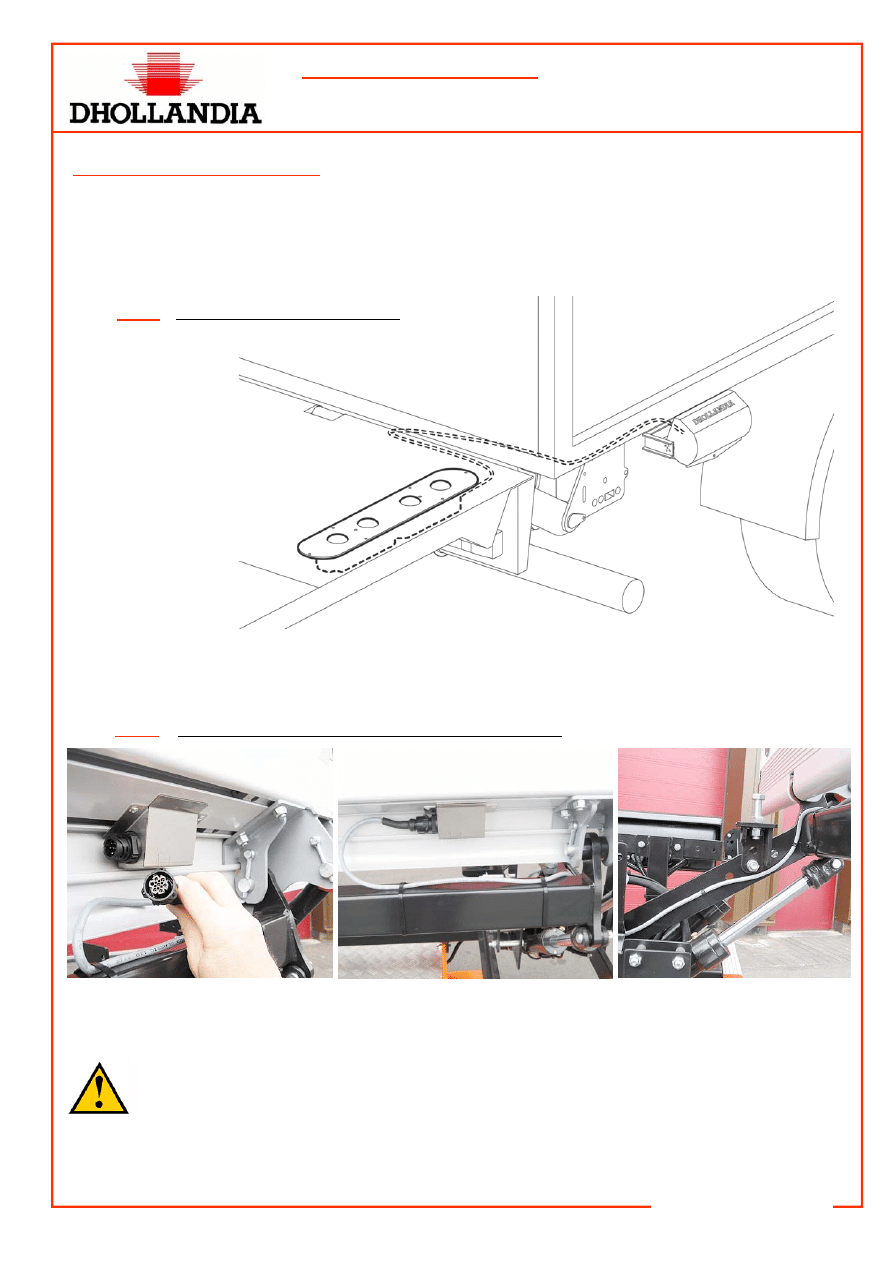 DHOLLANDIA

DHOLLANDIA