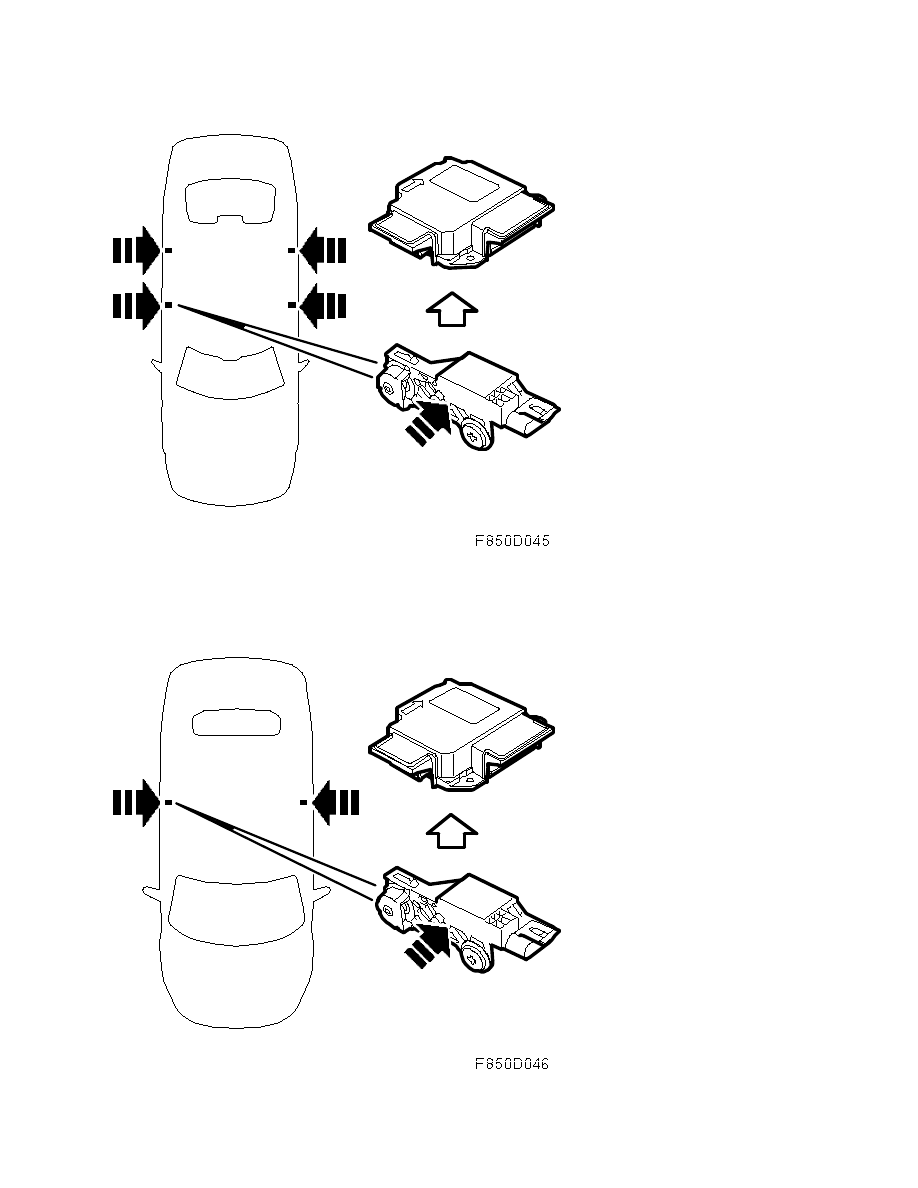 F850D045

F850D046