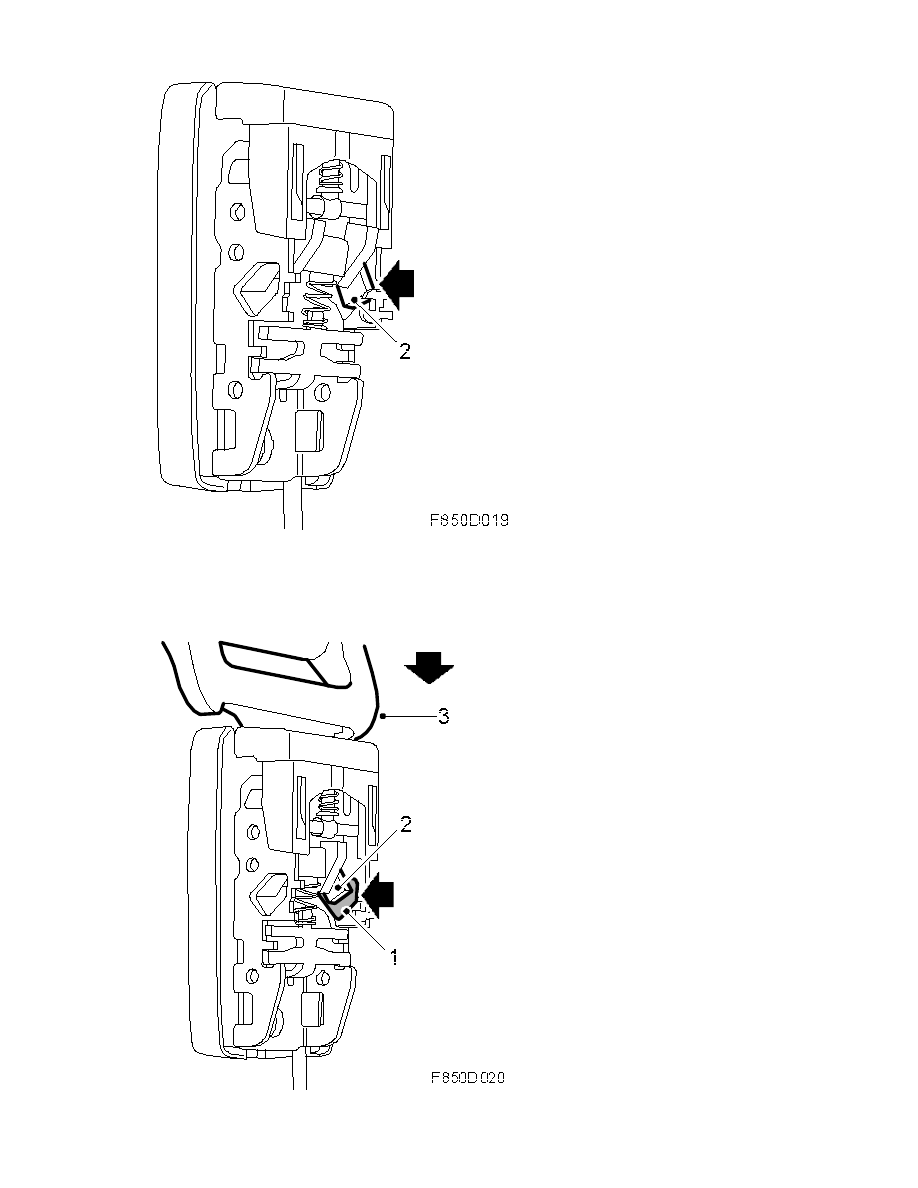 2

F850D019

3

2

1

F850D020