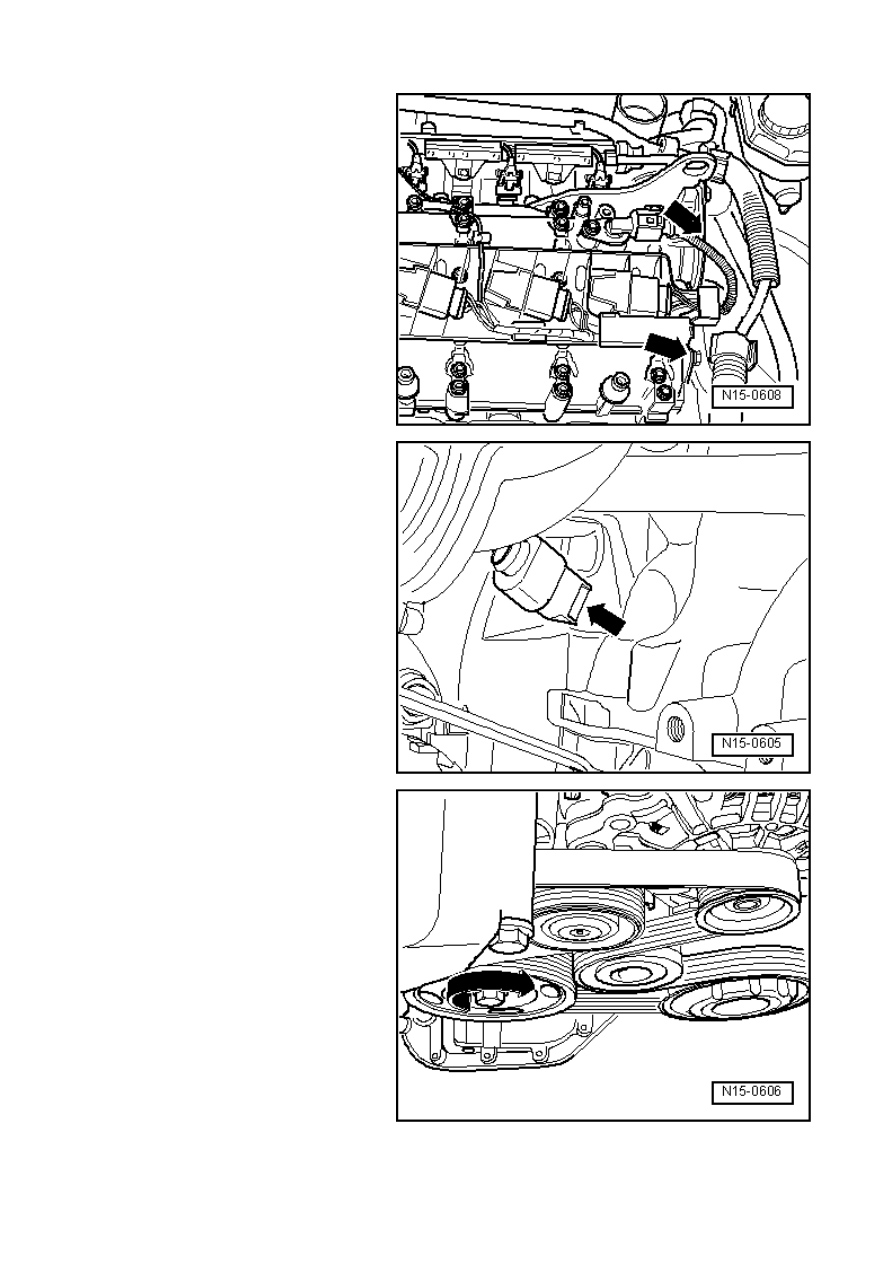 N15-0608

N15-0605

N15-0606