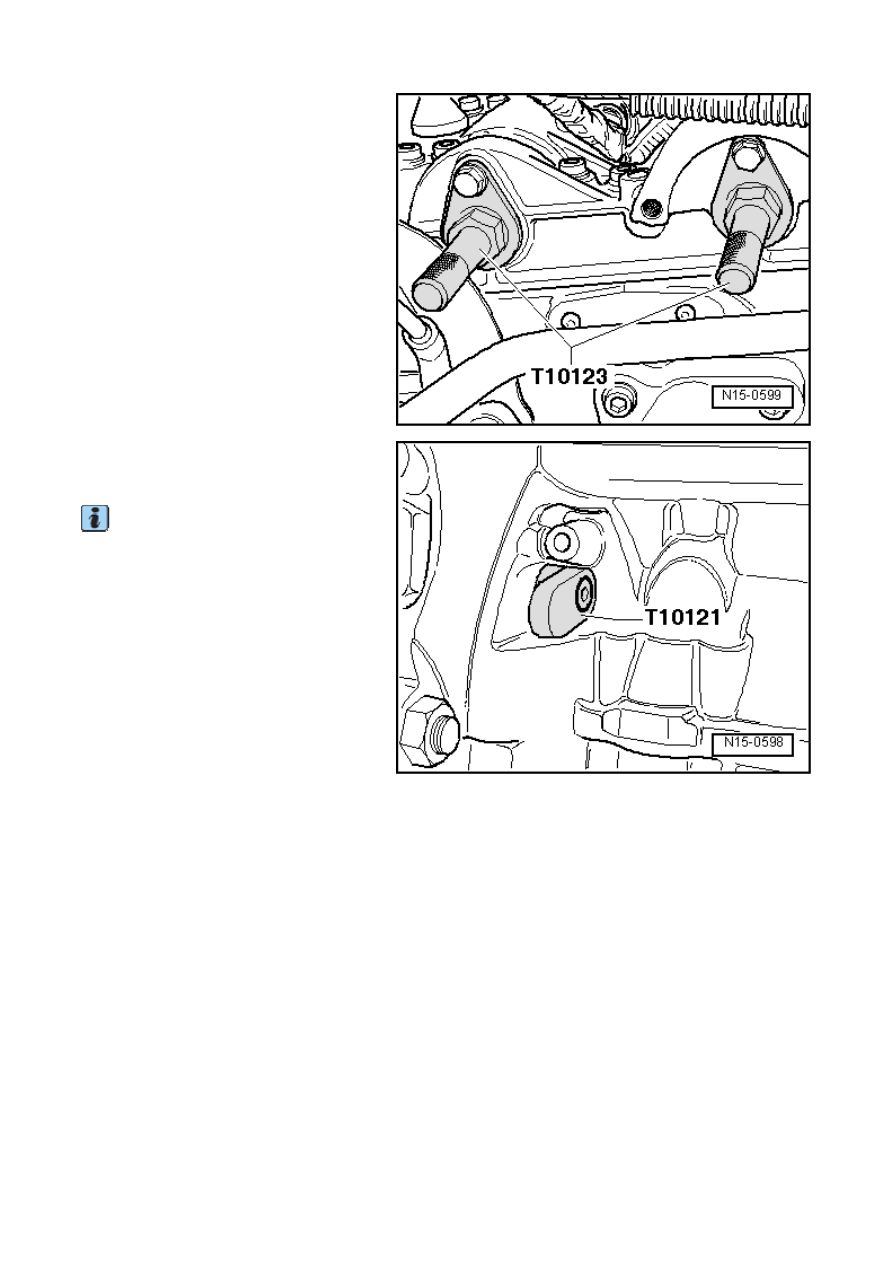 T10123

N15-0599

T10121

N15-0598