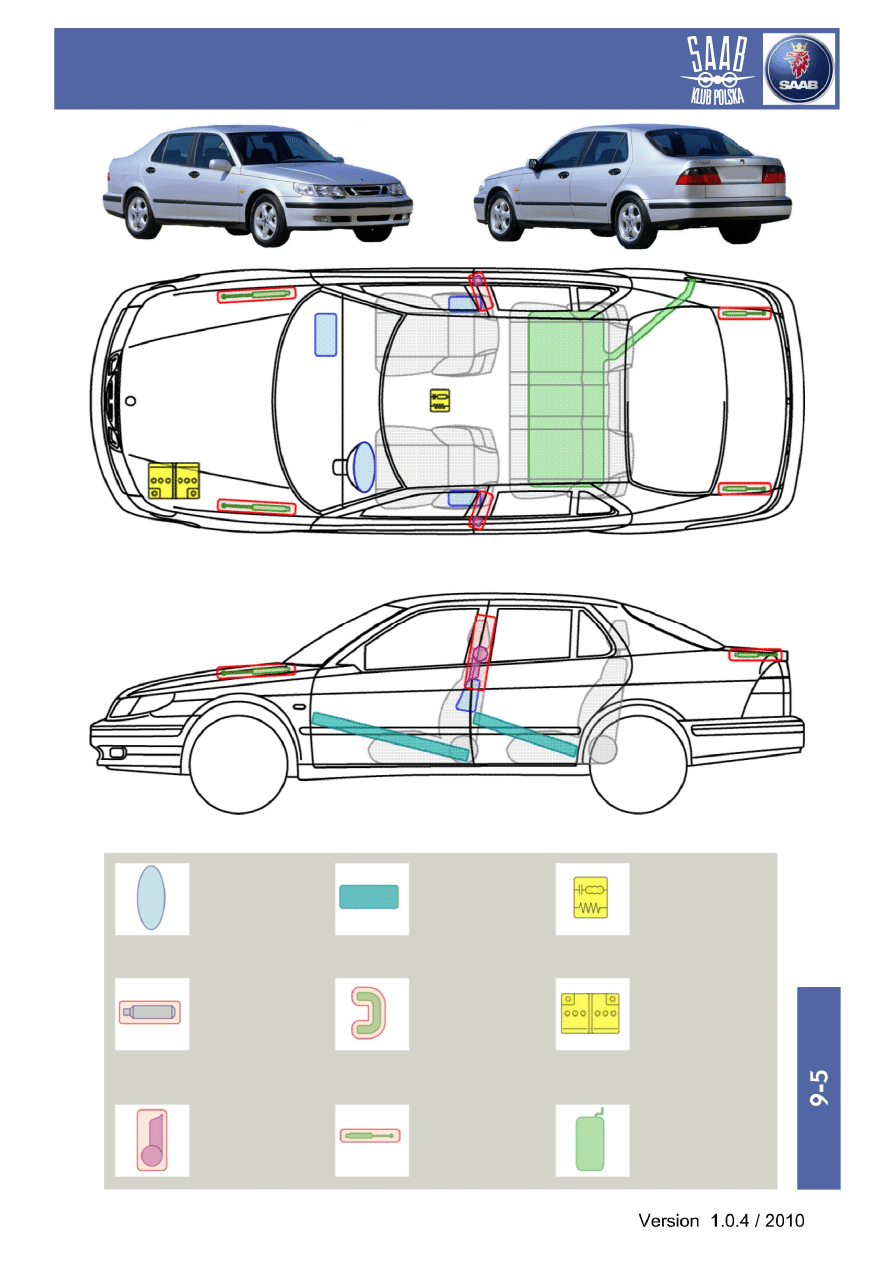 SAAB
KLUB POLSKA

SAAB

9-5

Version 1.0.4 / 2010