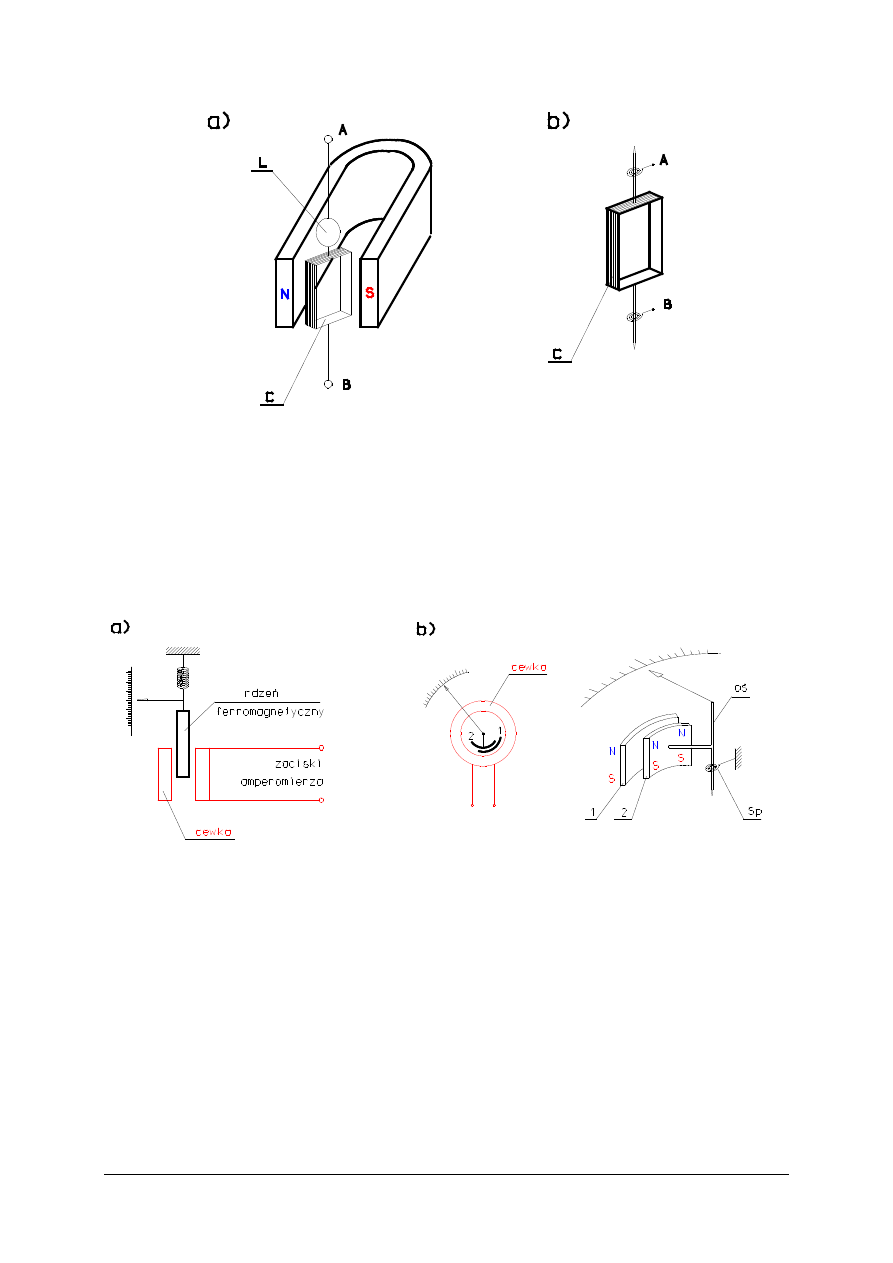 a)

A

L

N

S

C

B

b)

A

B

C

a)

rdzeń ferromagnetyczny

zaciski amperomierza

cewka

b)

cewka

2

1

oś

N

S

N

S

N

S

1

2

Sp