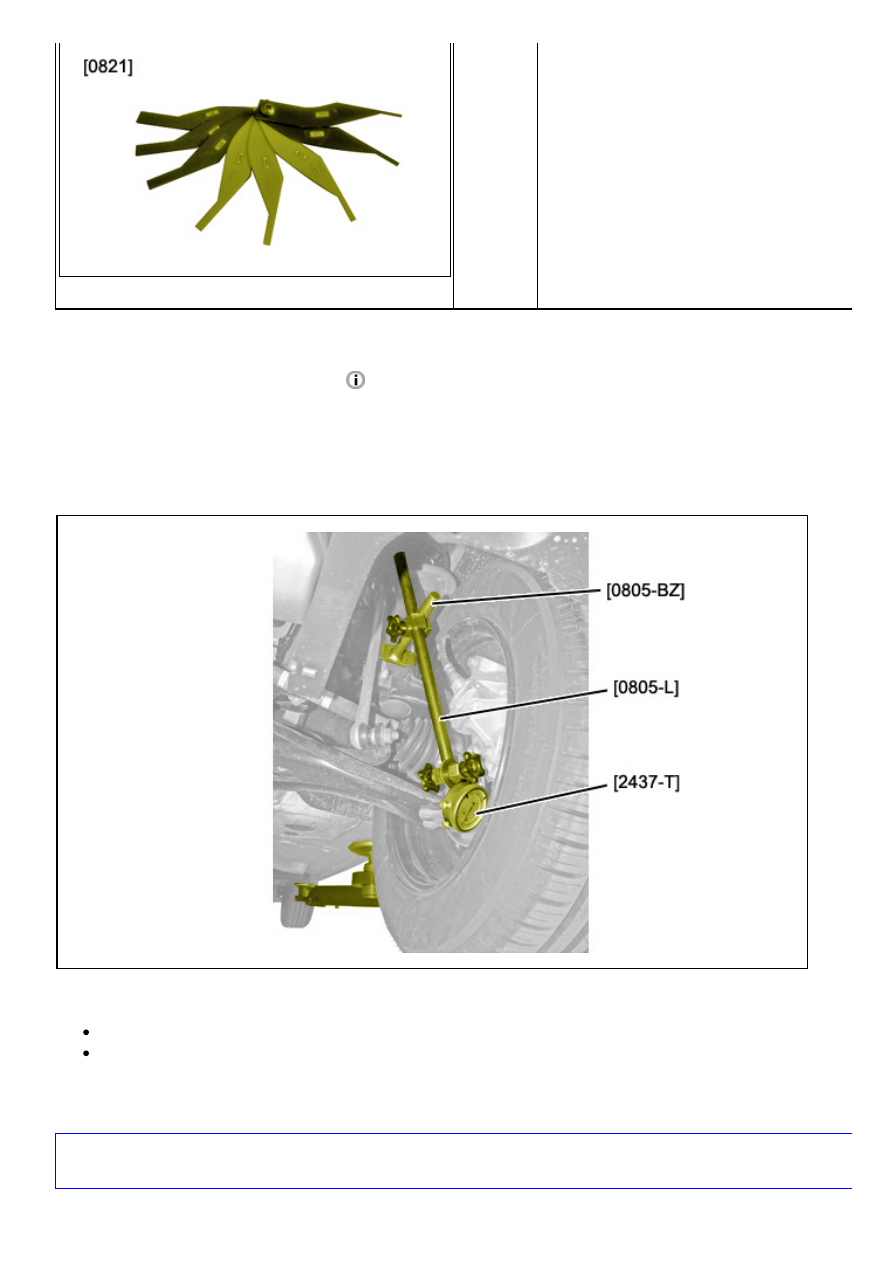 [0821]

[0805-BZ]

[0805-L]

[2437-T]