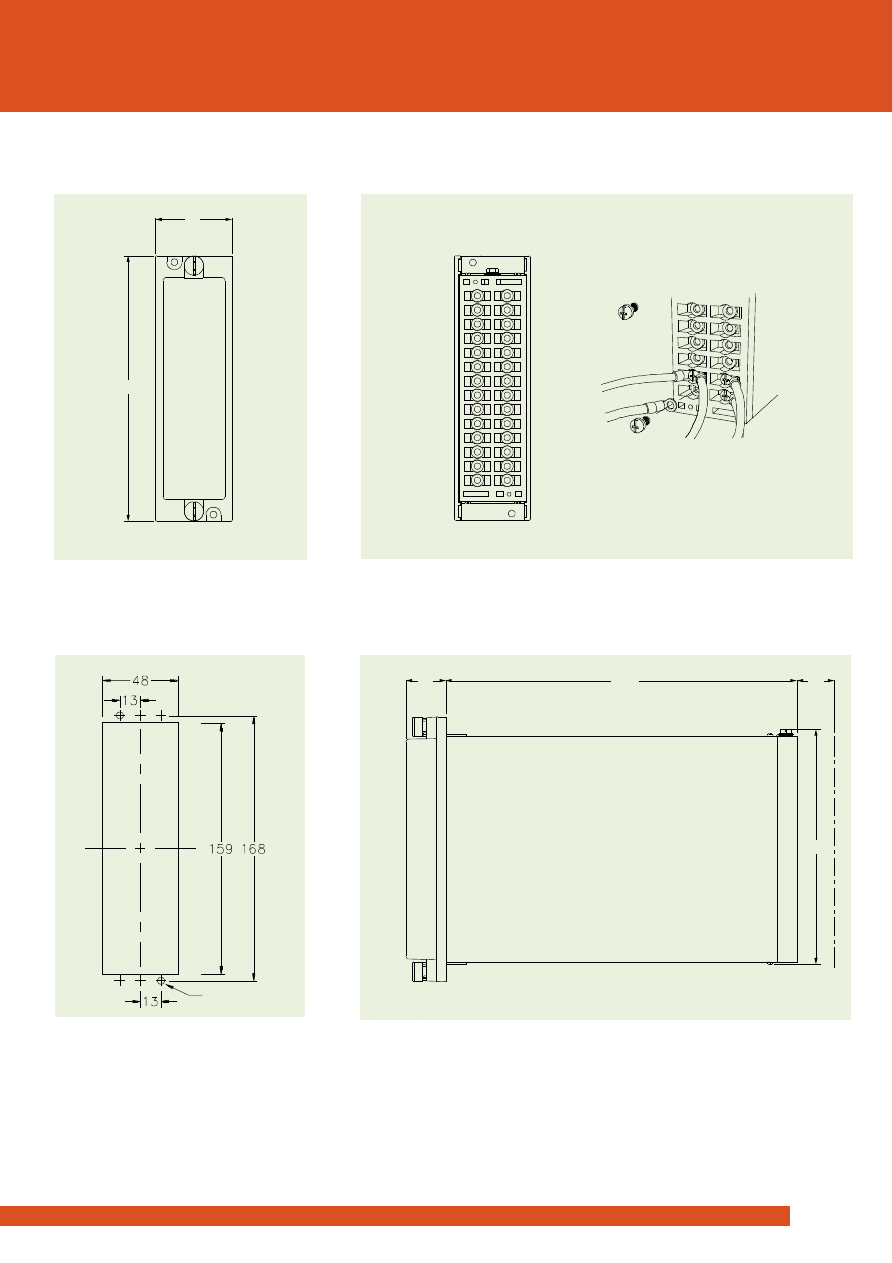 48

13

159

168

13