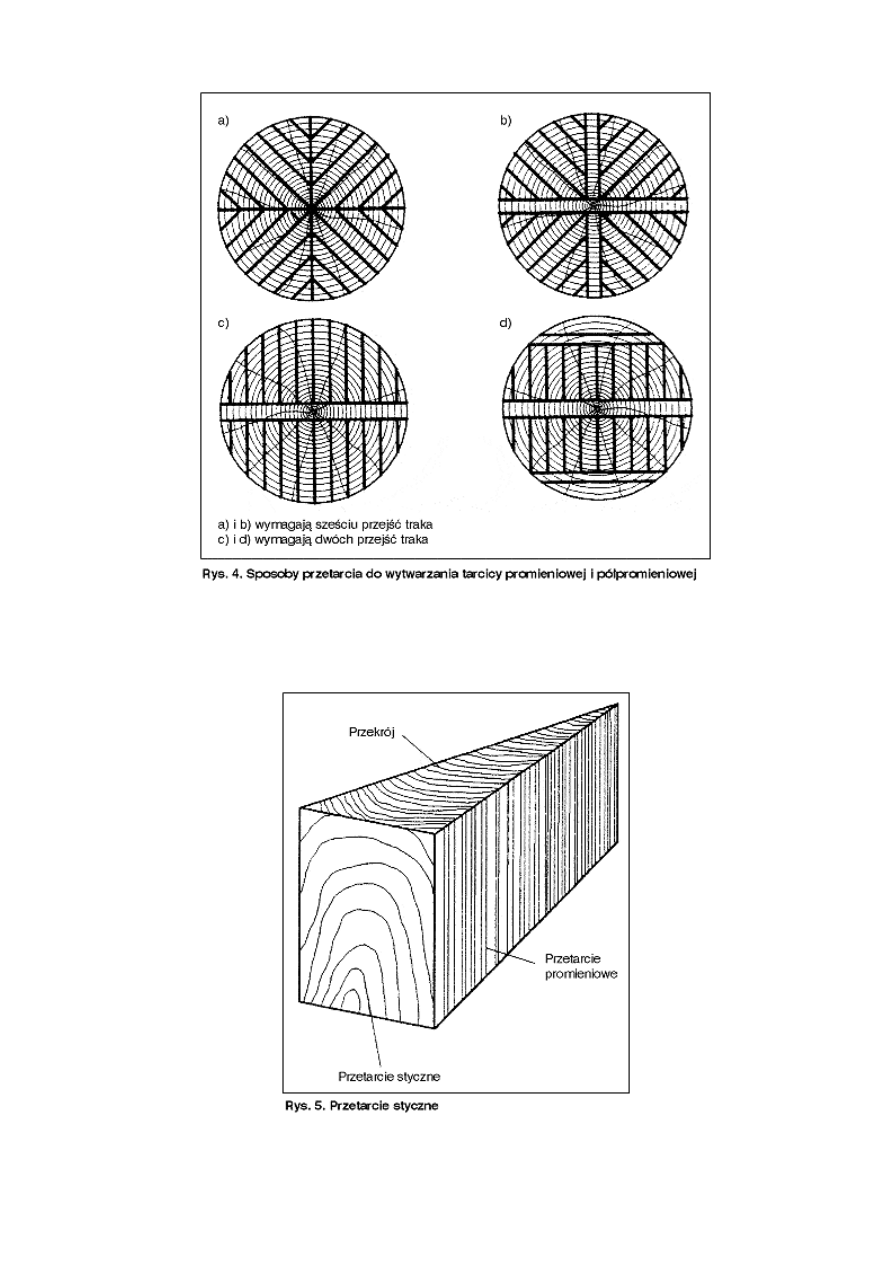 a)

b)

c)

d)

a) i b) wymagają sześciu przejść traka
c) i d) wymagają dwóch przejść traka

Rys. 4. Sposoby przetarcia do wytwarzania tarcicy promieniowej i półpromieniowej

Przekrój

Przetarcie promieniowe

Przetarcie styczne

Rys. 5. Przetarcie styczne