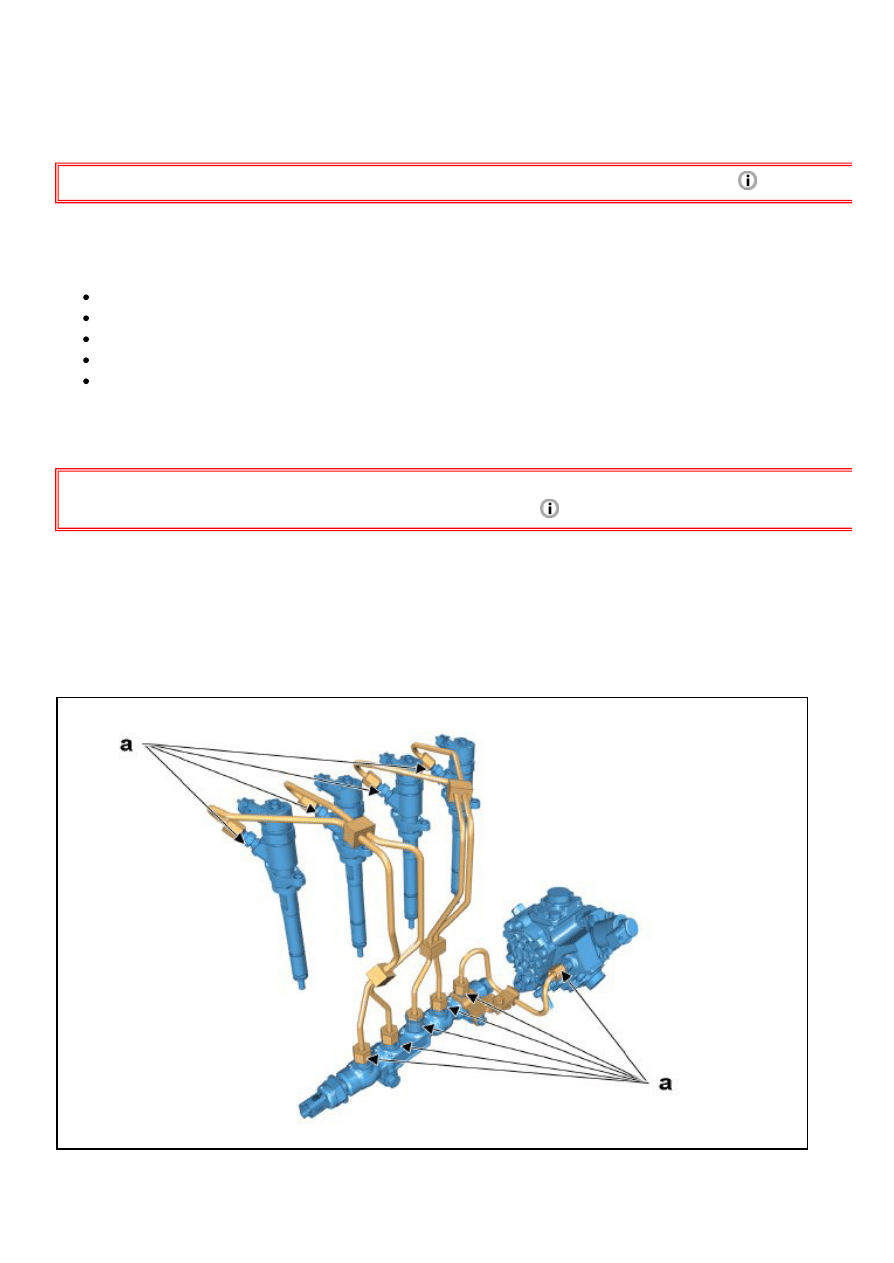 a

a