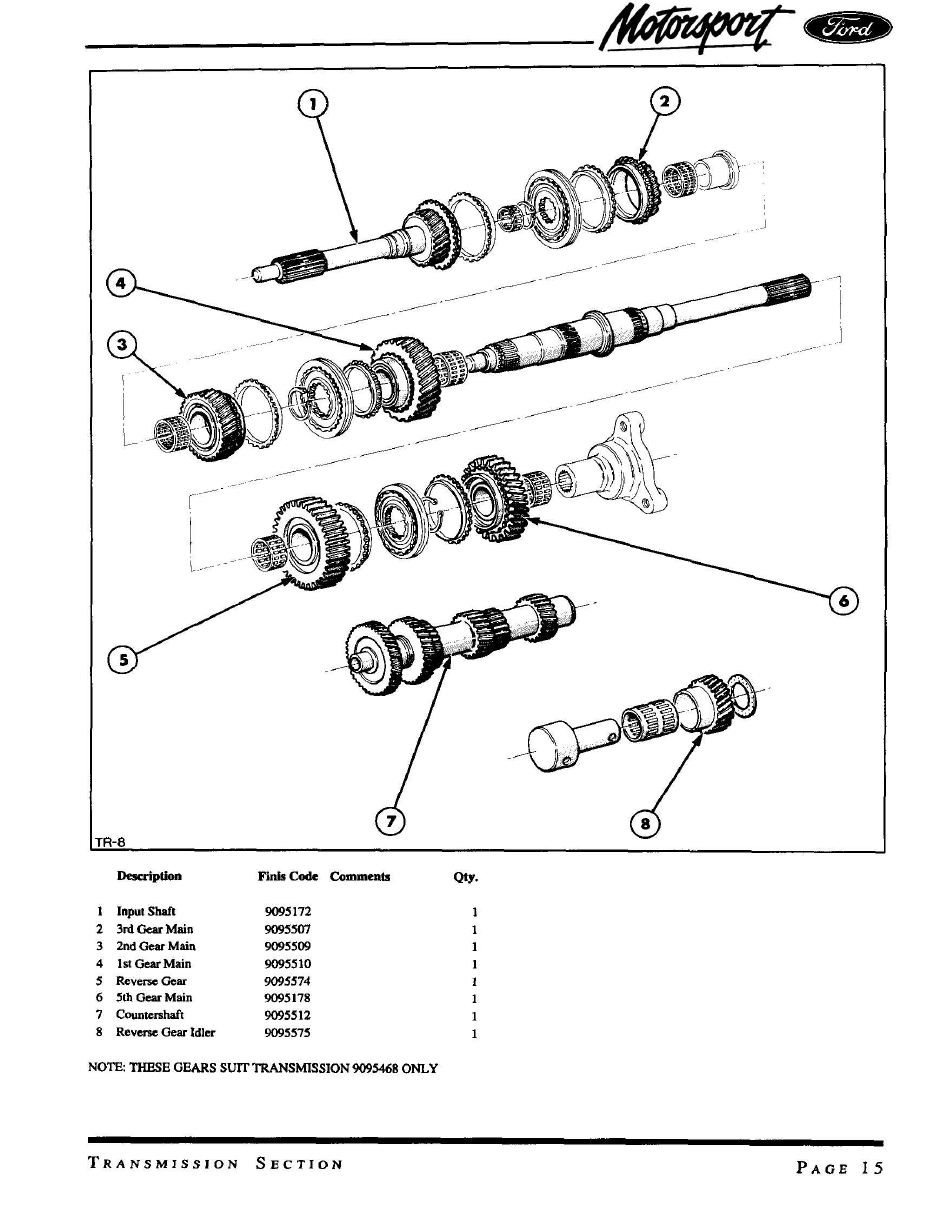 Motorsport Ford

1
2
4
3
6
5
7
8
TR-8

| | Description | Finis Code | Comments | Qty. |
|---|---|---|---|---|
| 1 | Input Shaft | 9095172 | | 1 |
| 2 | 3rd Gear Main | 9095507 | | 1 |
| 3 | 2nd Gear Main | 9095509 | | 1 |
| 4 | 1st Gear Main | 9095510 | | 1 |
| 5 | Reverse Gear | 9095574 | | 1 |
| 6 | 5th Gear Main | 9095178 | | 1 |
| 7 | Countershaft | 9095512 | | 1 |
| 8 | Reverse Gear Idler | 9095575 | | 1 |

NOTE: THESE GEARS SUIT TRANSMISSION 9095468 ONLY

TRANSMISSION SECTION PAGE 15