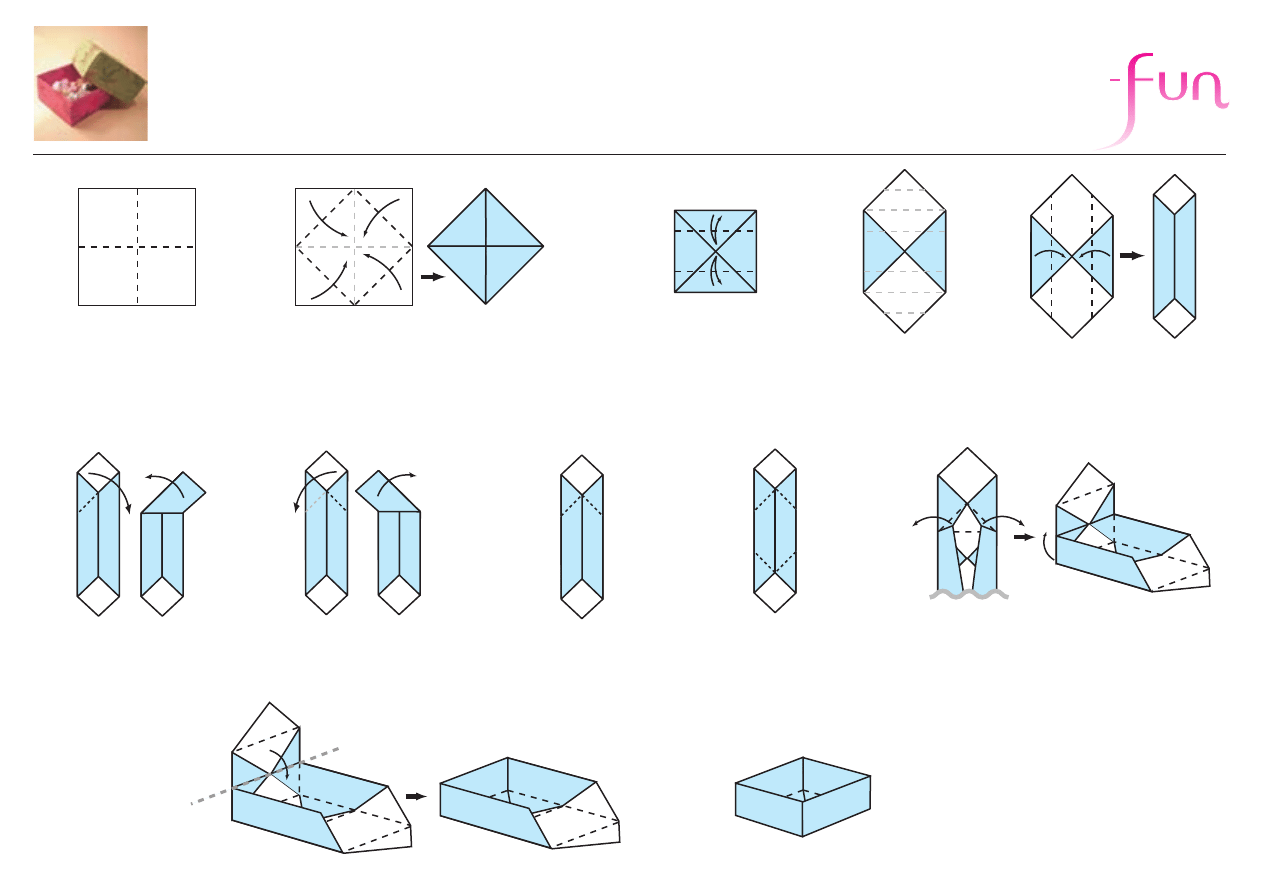 -fun