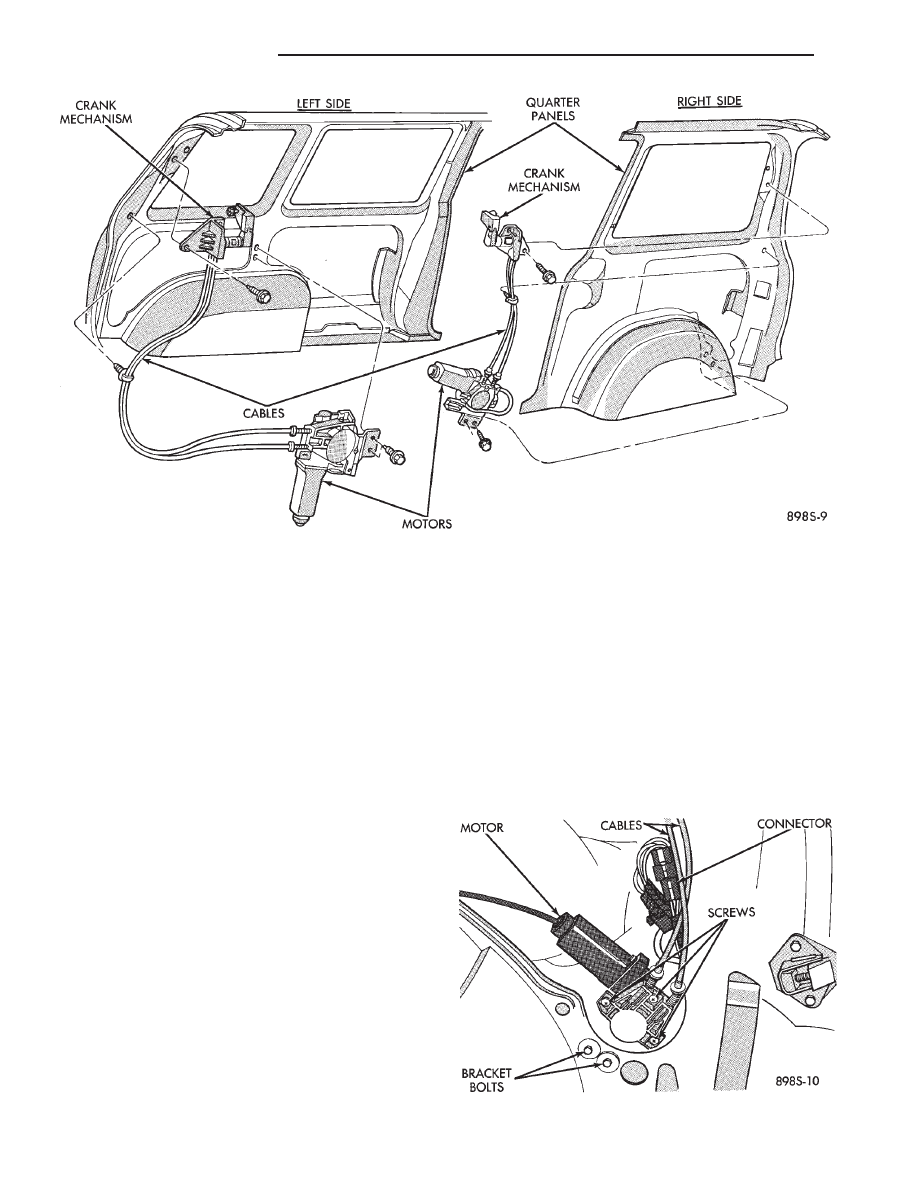 CRANK MECHANISM

LEFT SIDE

QUARTER PANELS

RIGHT SIDE

CRANK MECHANISM

CABLES

MOTORS

898S-9

MOTOR

CABLES

CONNECTOR

SCREWS

BRACKET BOLTS

898S-10