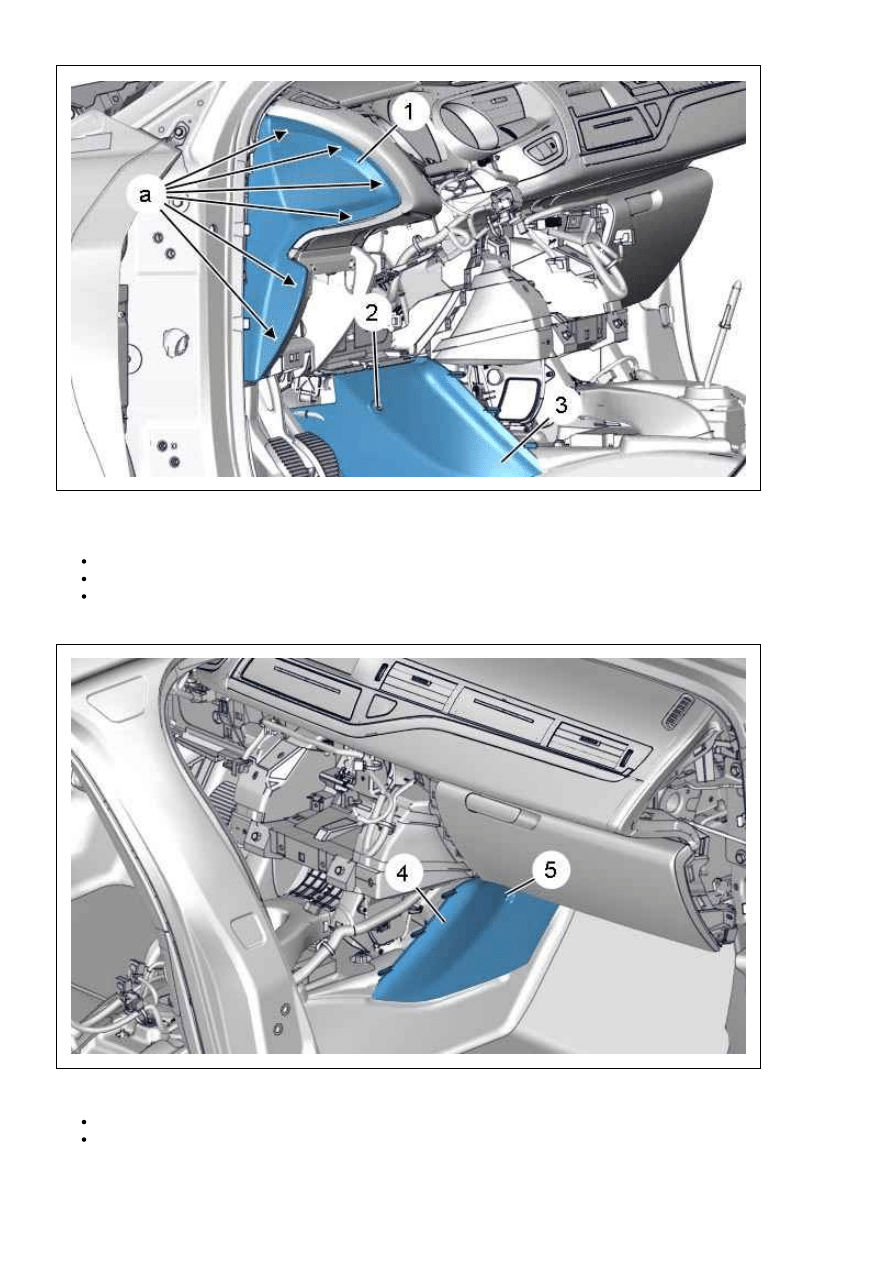 1
a
2
3

4
5