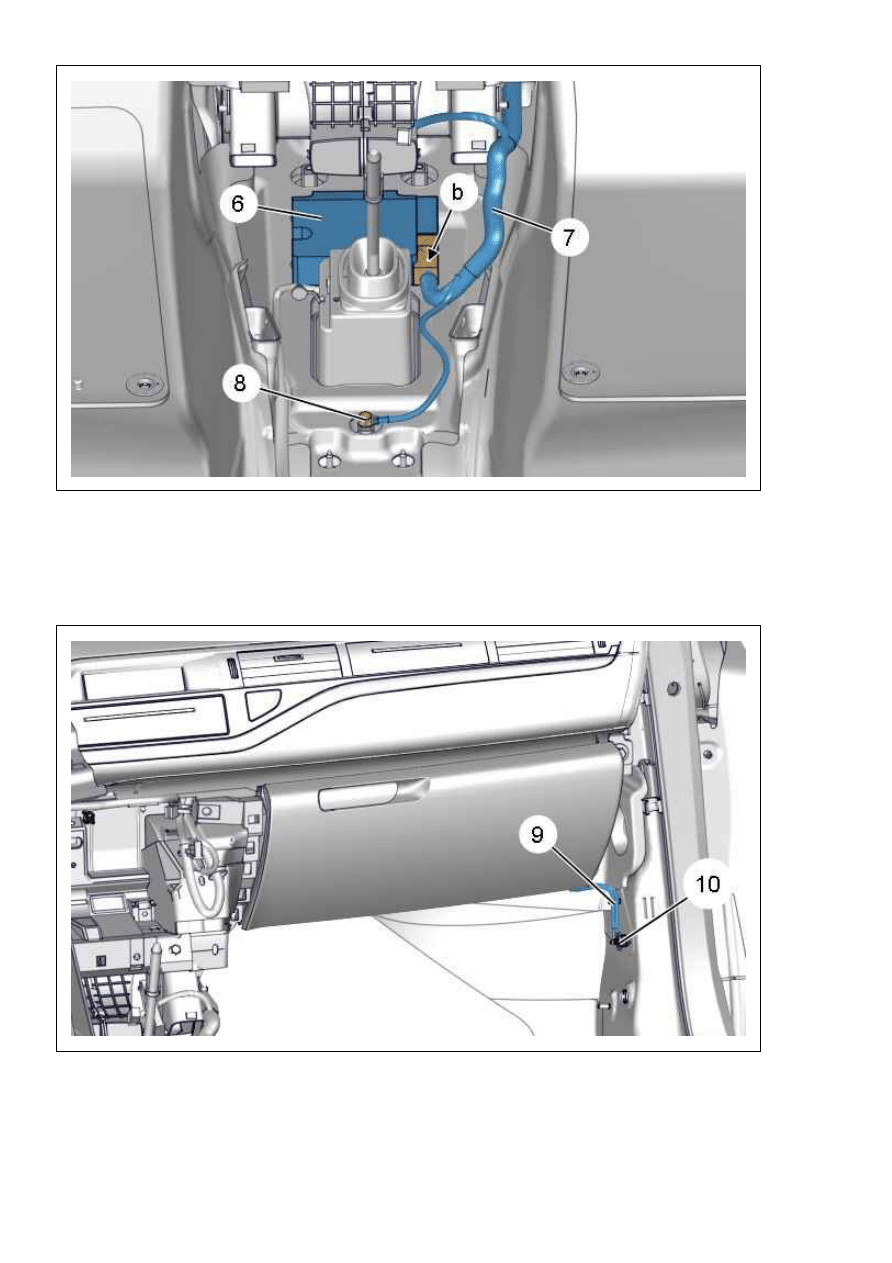 6
b
7
8

9
10