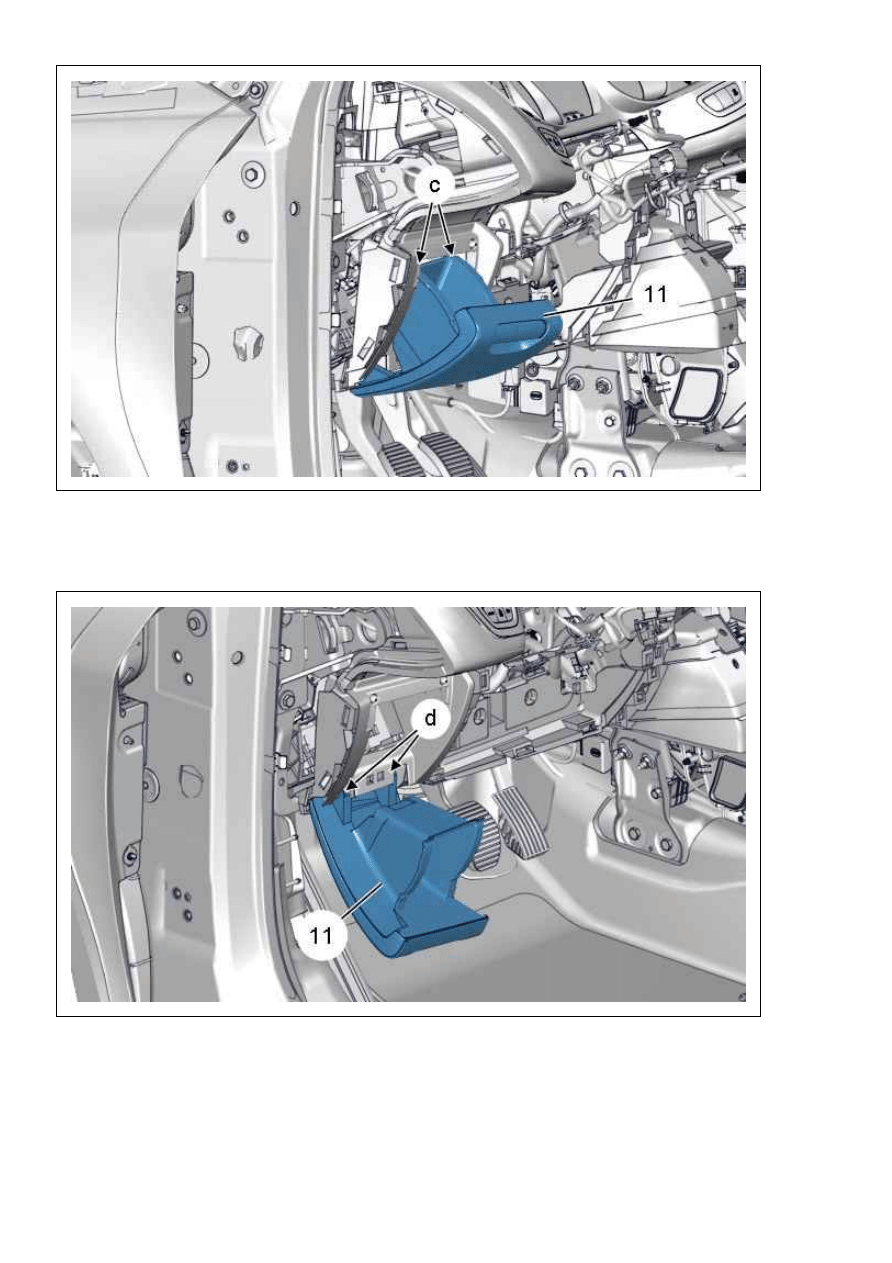 c
11

d
11