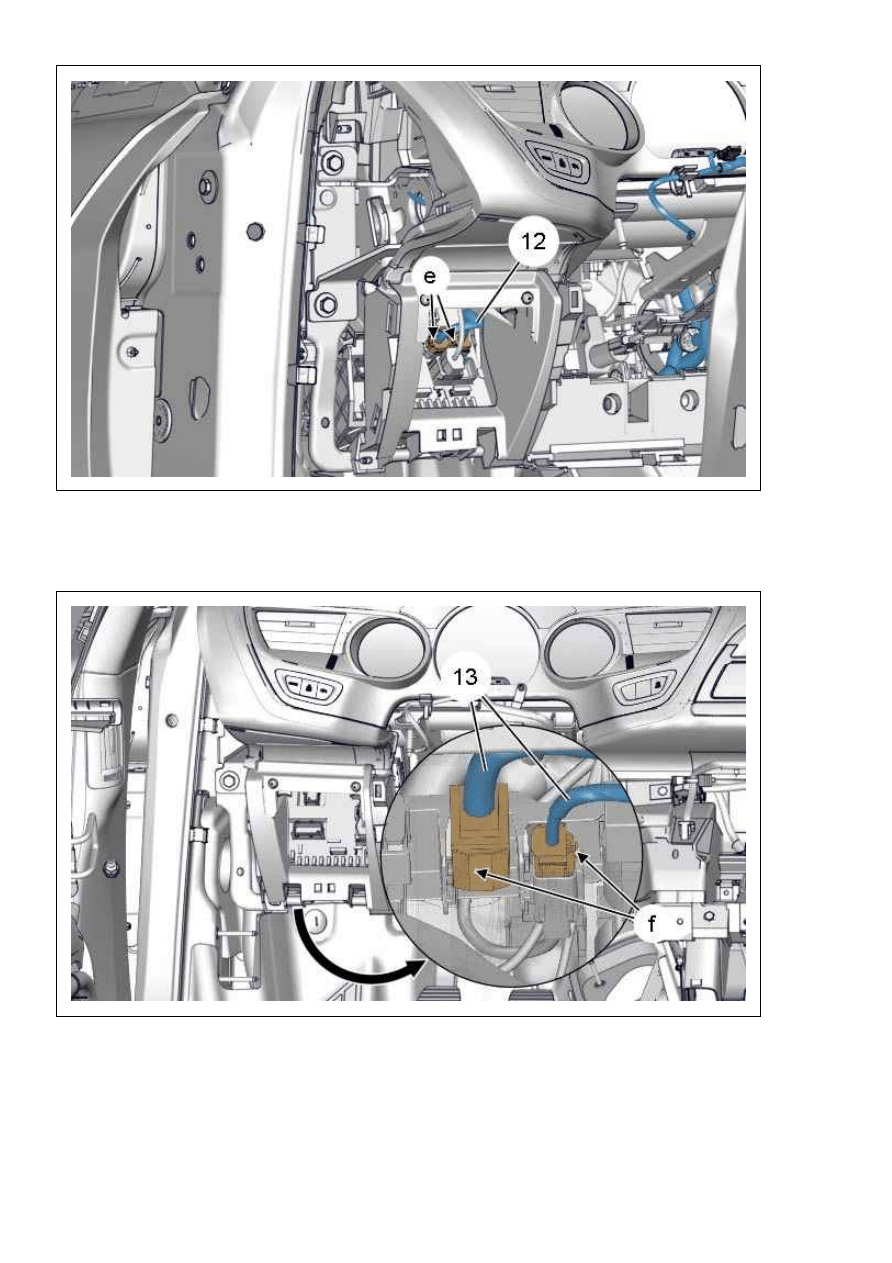 12
e

13
f