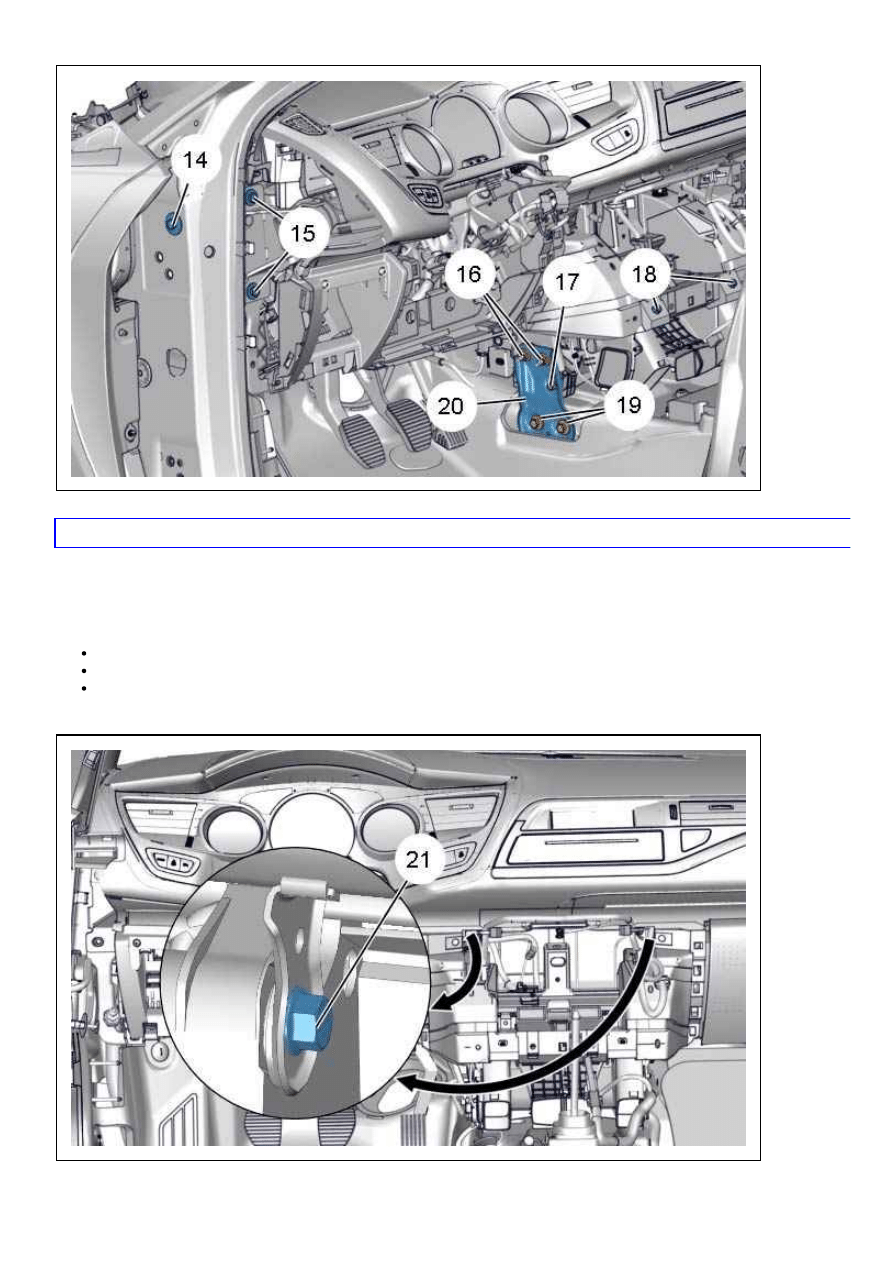 14
15
16
17
18
20
19

21