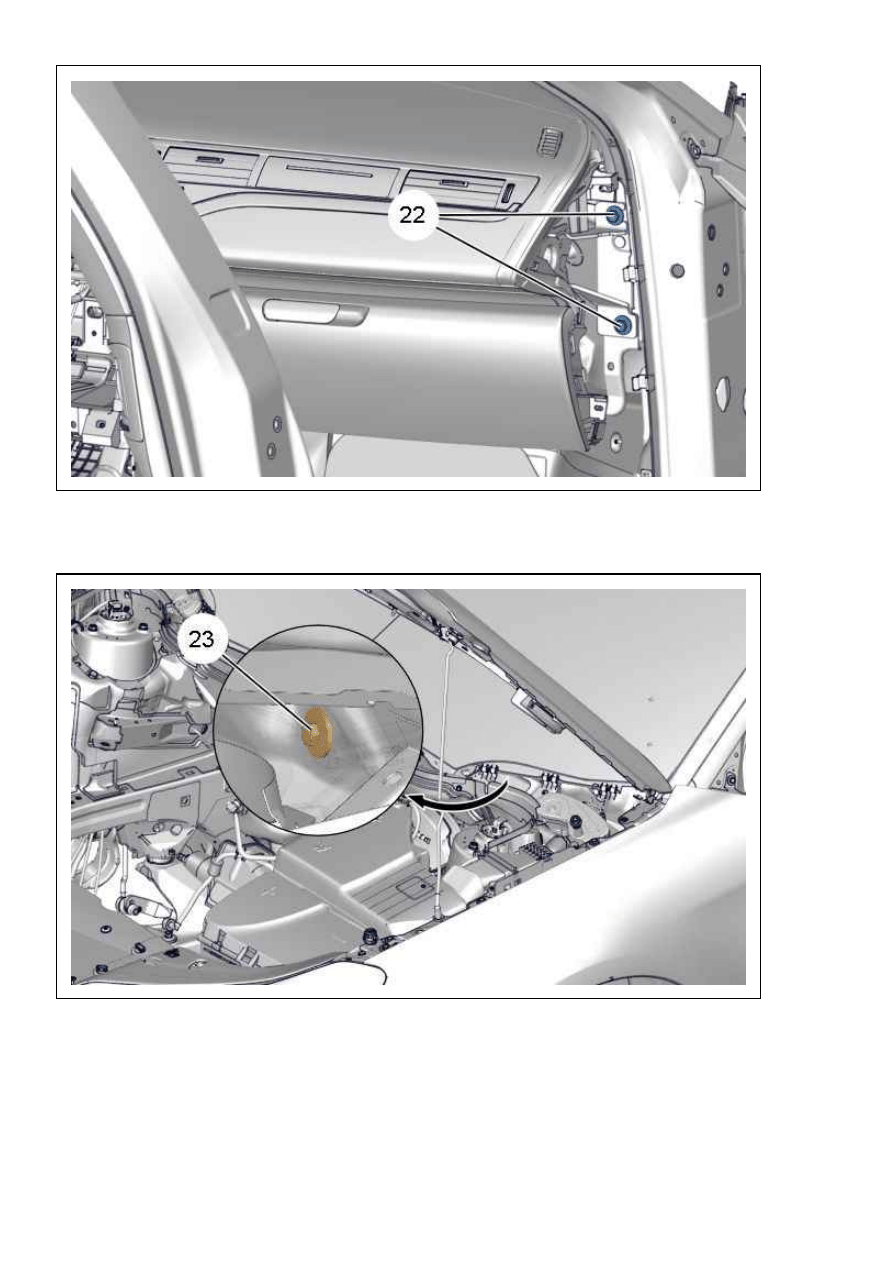 22

23