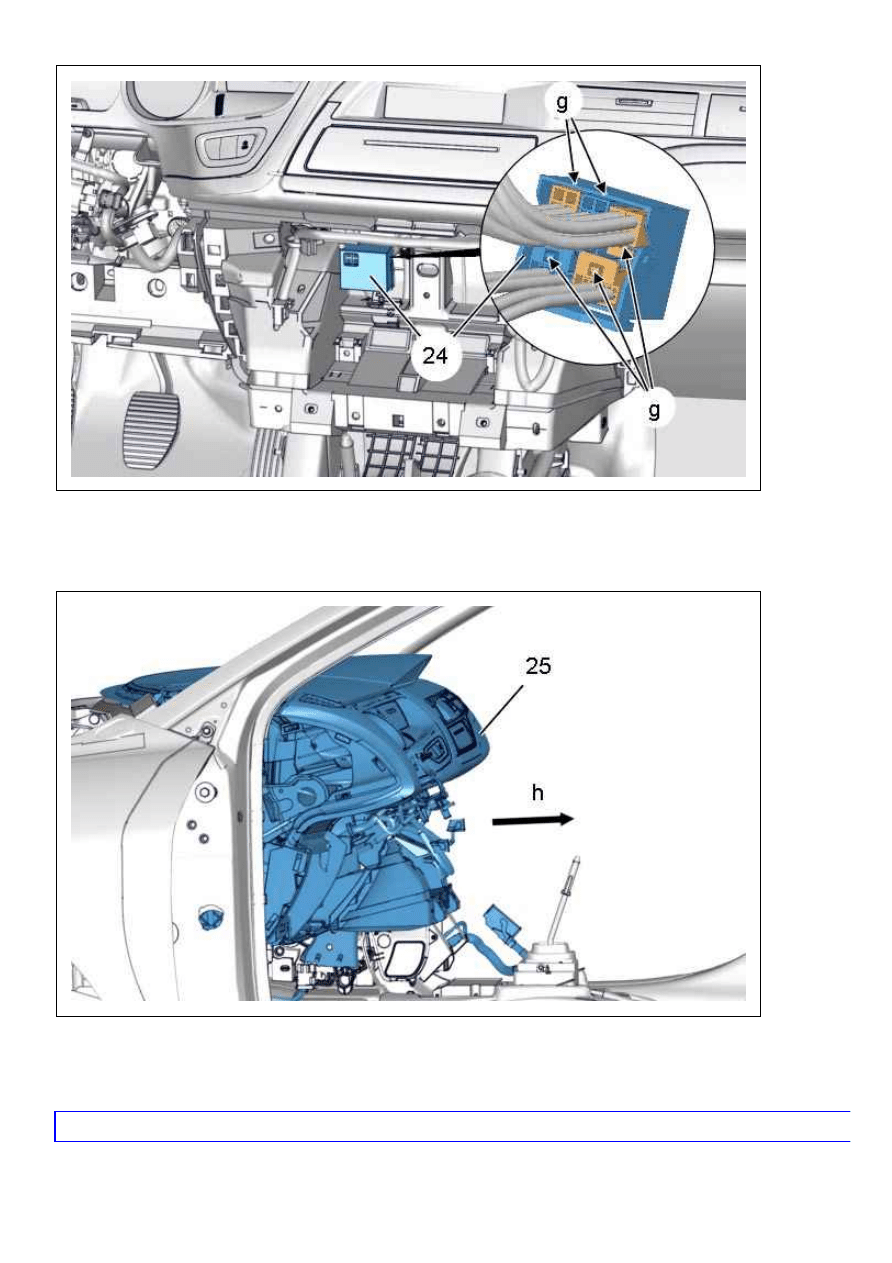 g

24

g

25

h