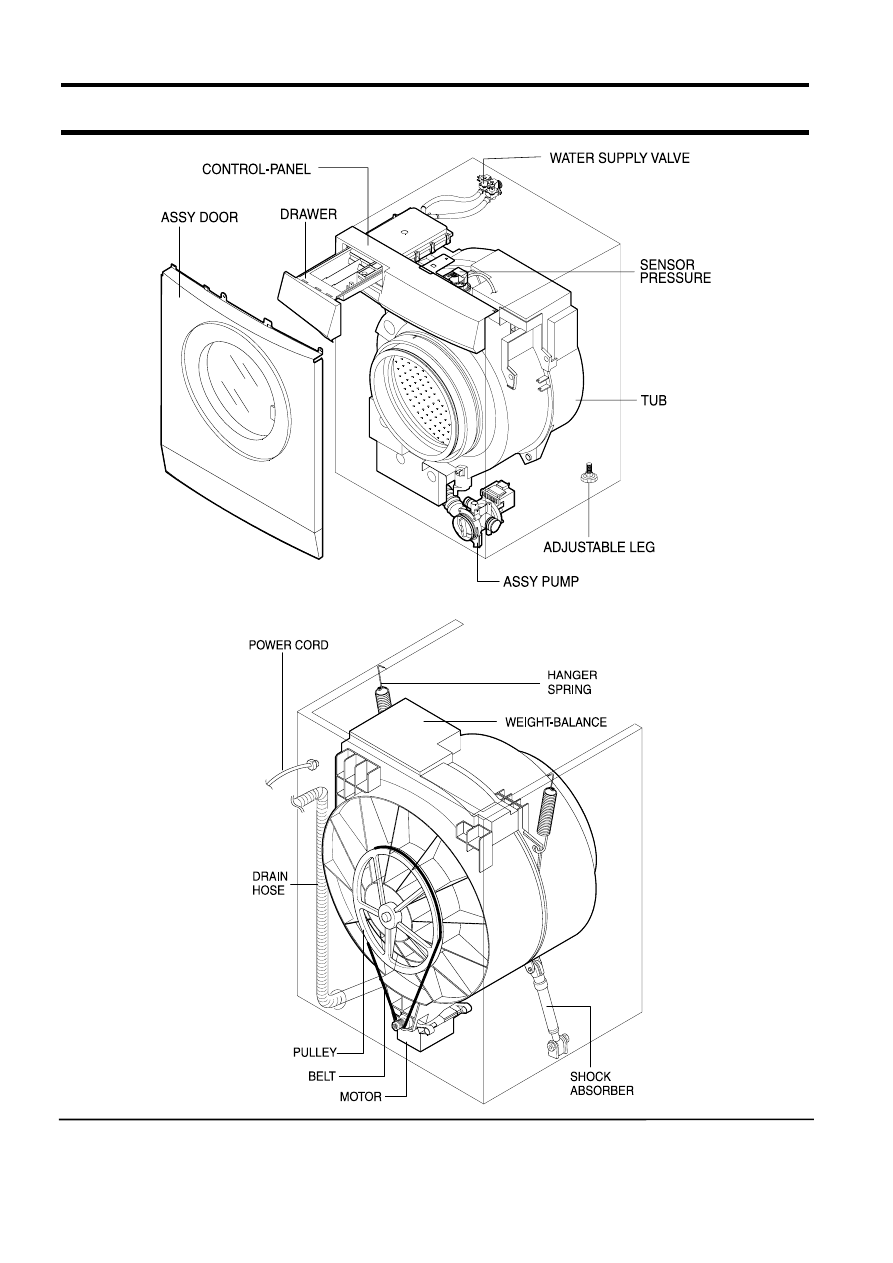 CONTROL-PANEL
WATER SUPPLY VALVE
ASSY DOOR
DRAWER
SENSOR PRESSURE
TUB
ADJUSTABLE LEG
ASSY PUMP

POWER CORD
HANGER SPRING
WEIGHT-BALANCE
DRAIN HOSE
PULLEY
BELT
MOTOR
SHOCK ABSORBER