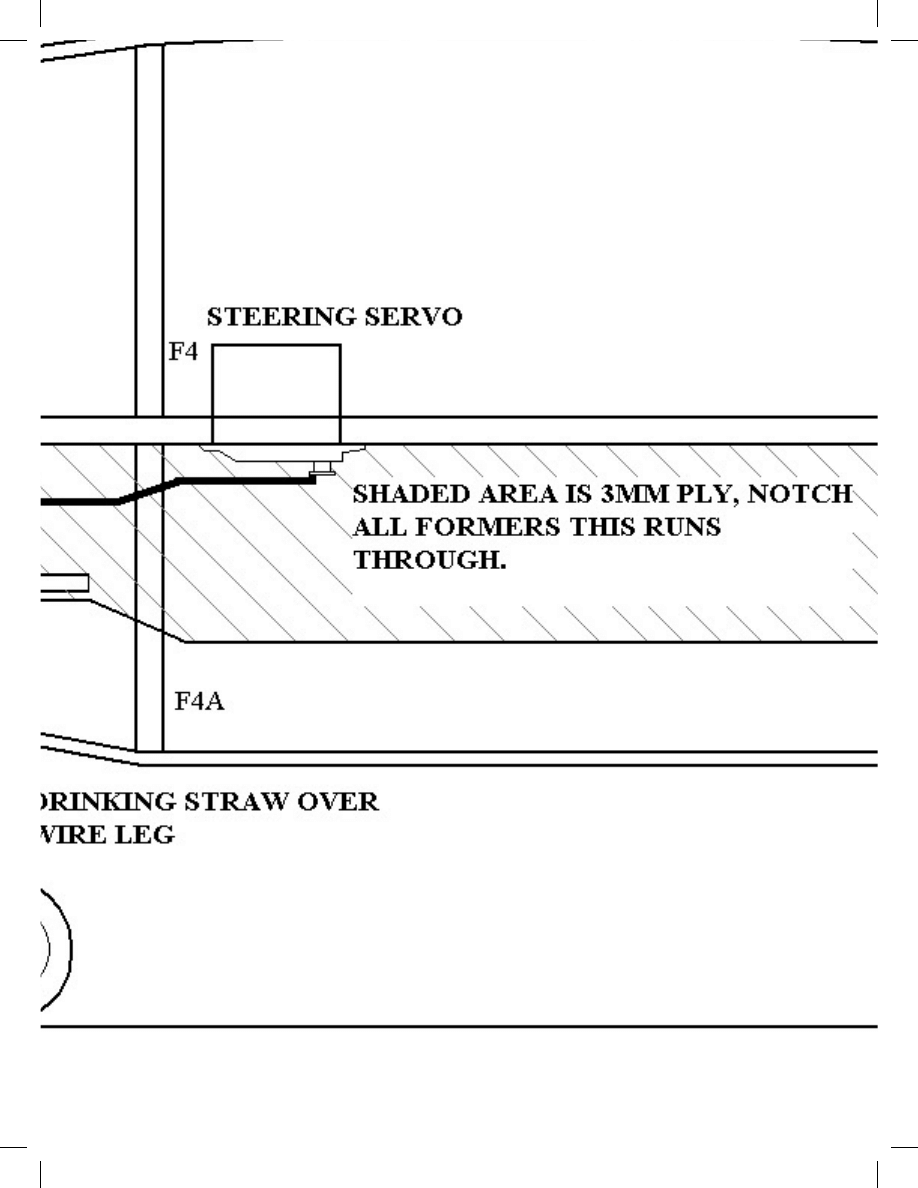 STEERING SERVO

F4

SHADED AREA IS 3MM PLY, NOTCH ALL FORMERS THIS RUNS THROUGH.

F4A

DRINKING STRAW OVER WIRE LEG