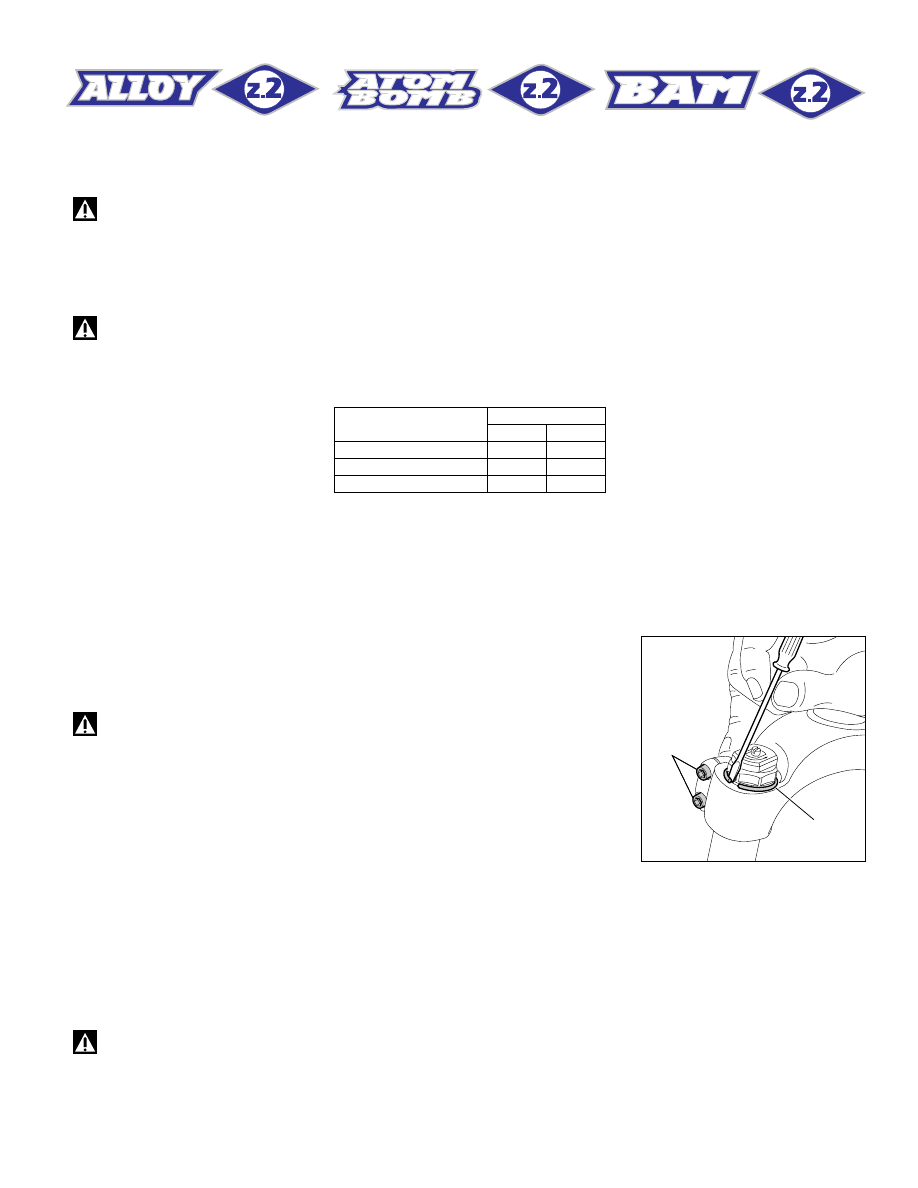 ALLOY Z.2 ATOM BOMB Z.2 BAM Z.2