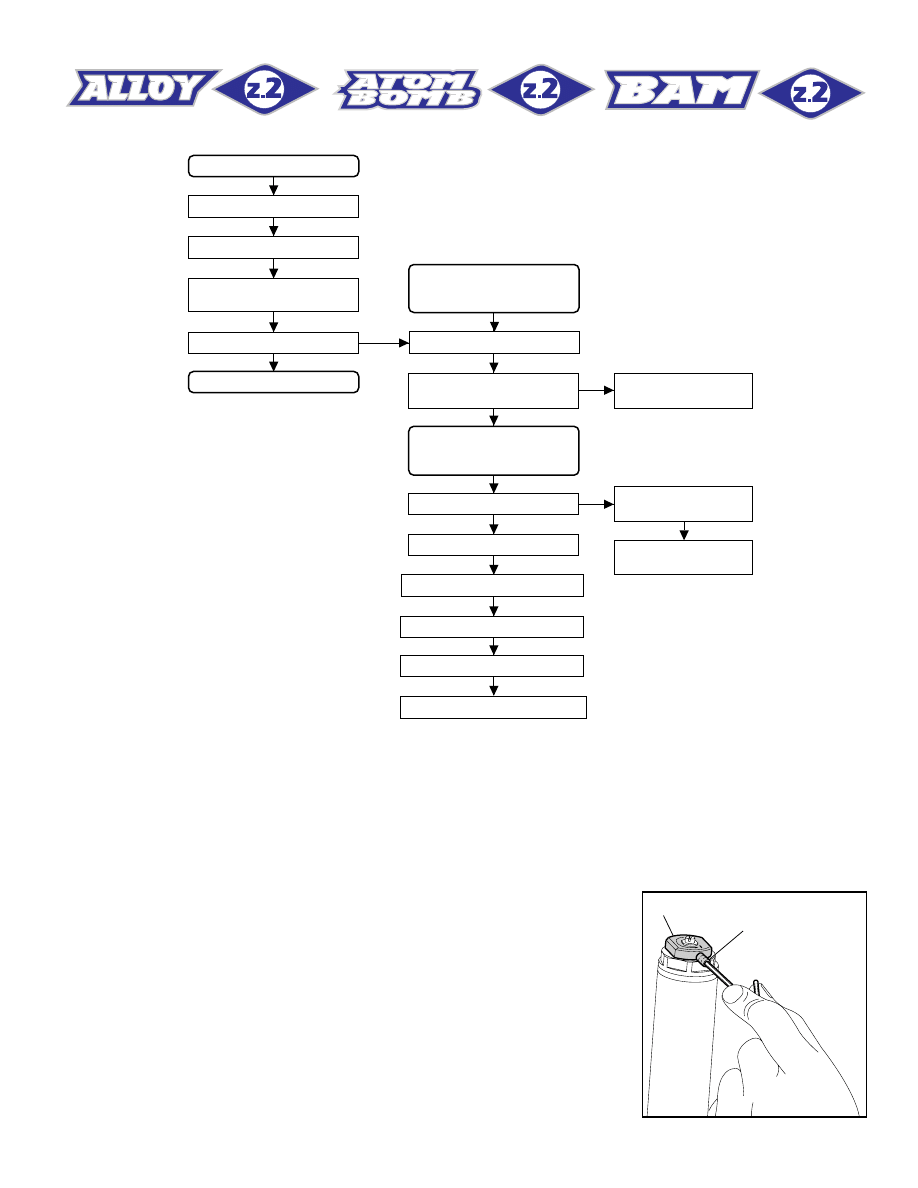 ALLOY z.2 ATOM BOMB z.2 BAM z.2