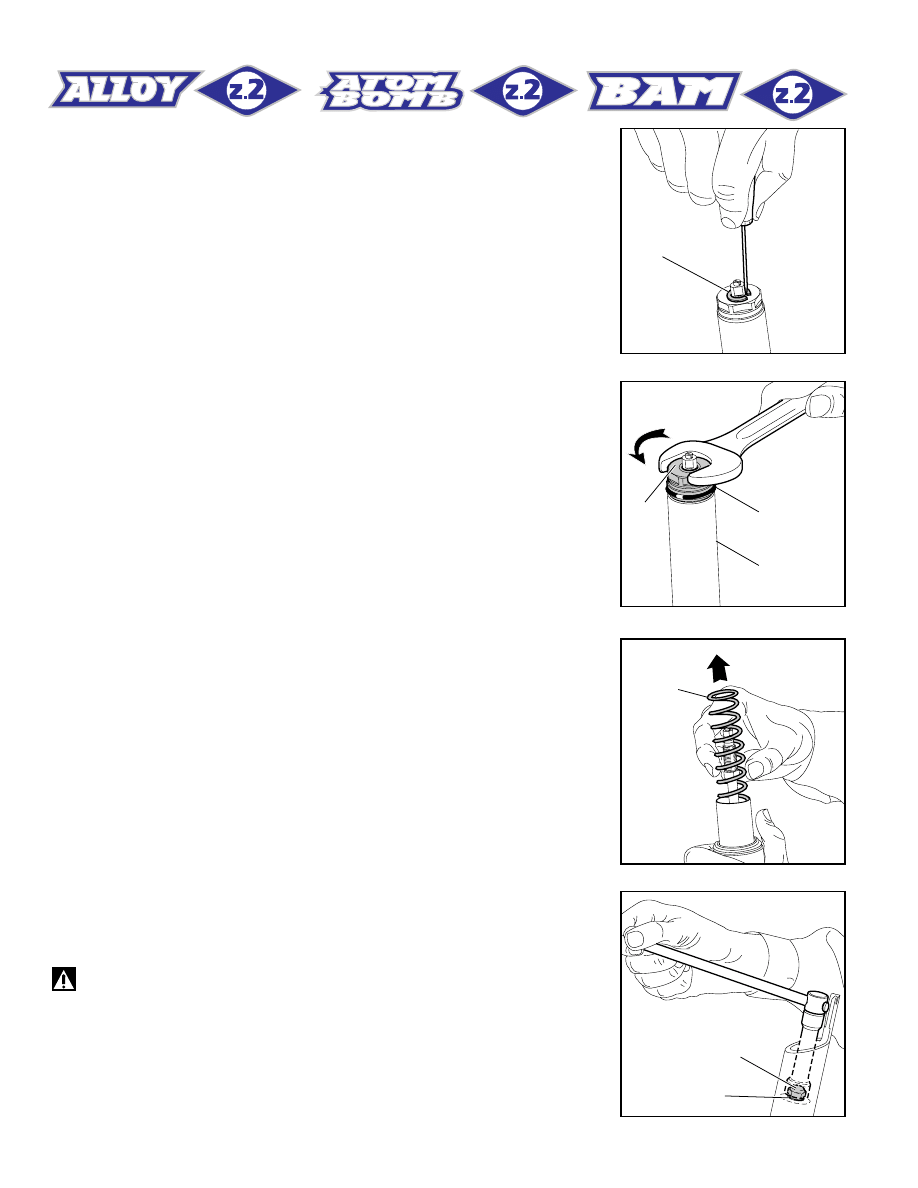 ALLOY Z.2 ATOM BOMB Z.2 BAM Z.2