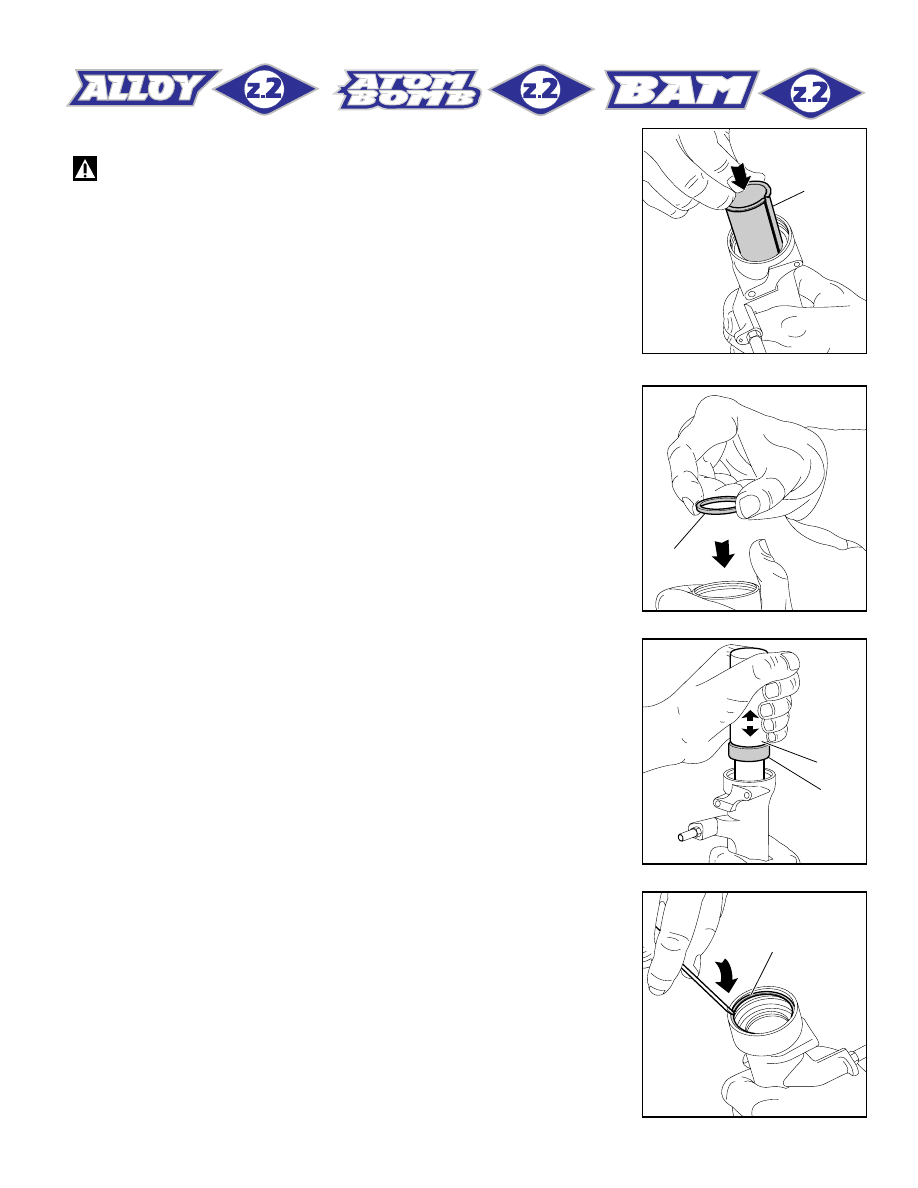 ALLOY z.2 ATOM BOMB z.2 BAM z.2