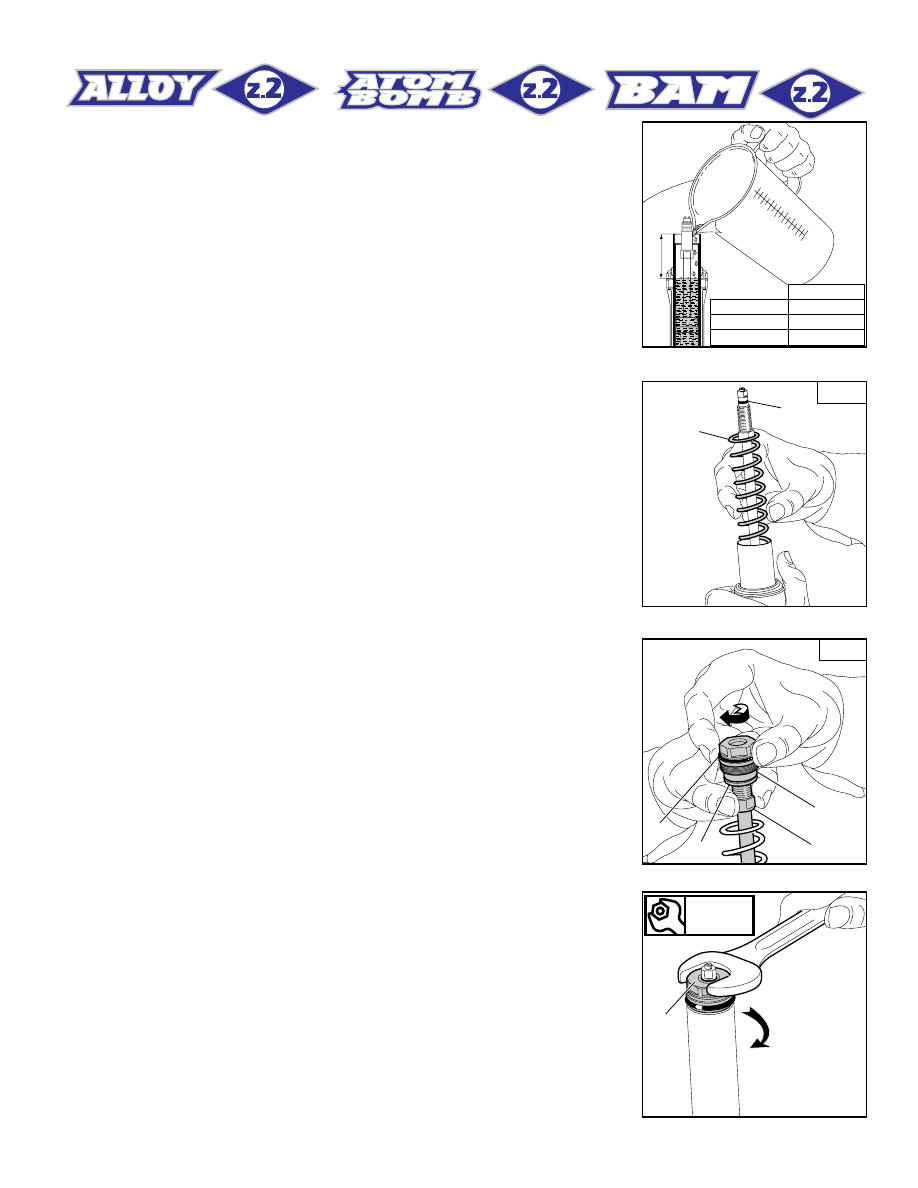 ALLOY Z.2 ATOM BOMB Z.2 BAM Z.2