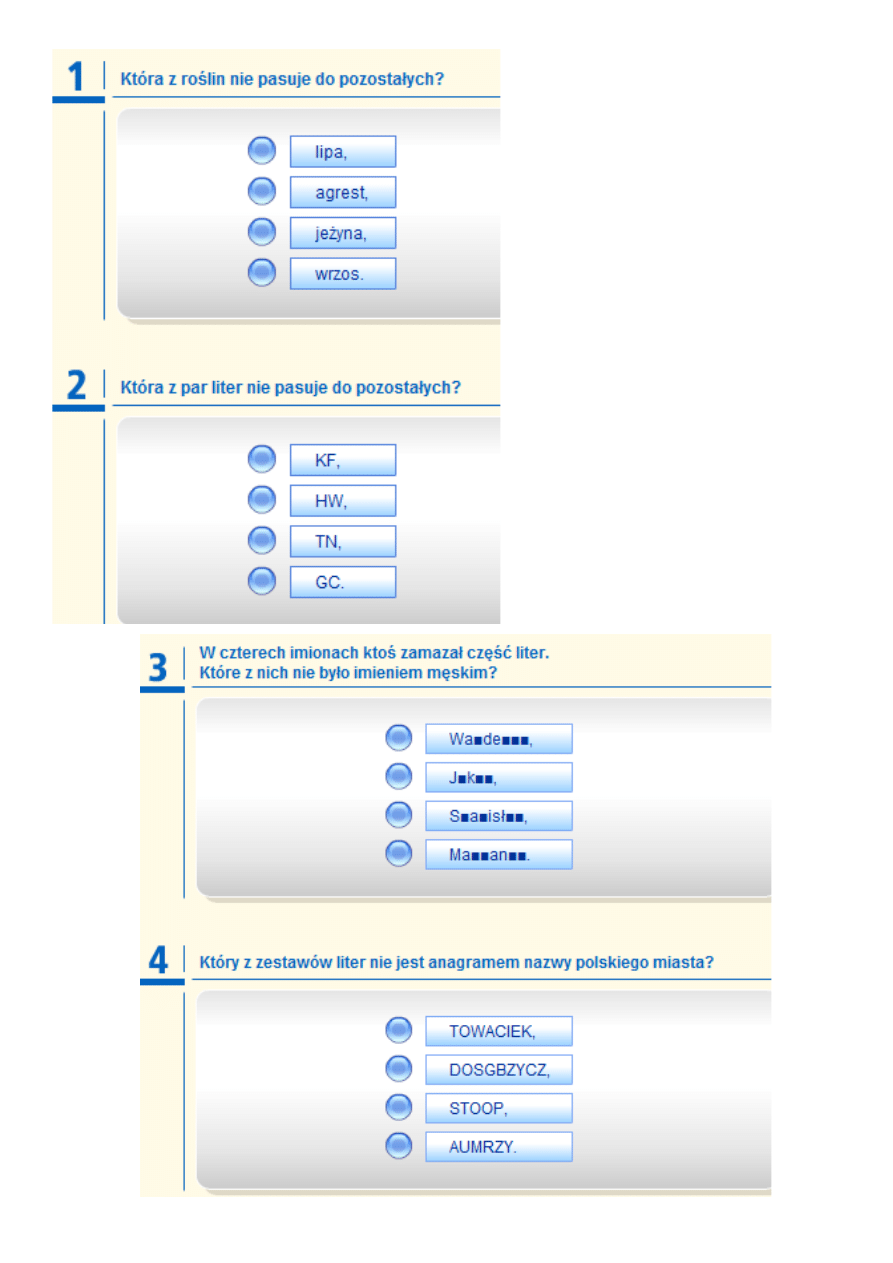 1 Która z roślin nie pasuje do pozostałych?

lipa,
agrest,
jeżyna,
wrzos.

2 Która z par liter nie pasuje do pozostałych?

KF,
HW,
TN,
GC.

3 W czterech imionach ktoś zamazał część liter.
Które z nich nie było imieniem męskim?

Wa■de■■■,
J■k■■,
S■a■isł■■,
Ma■■an■■.

4 Który z zestawów liter nie jest anagramem nazwy polskiego miasta?

TOWACIEK,
DOSGBZYCZ,
STOOP,
AUMRZY.