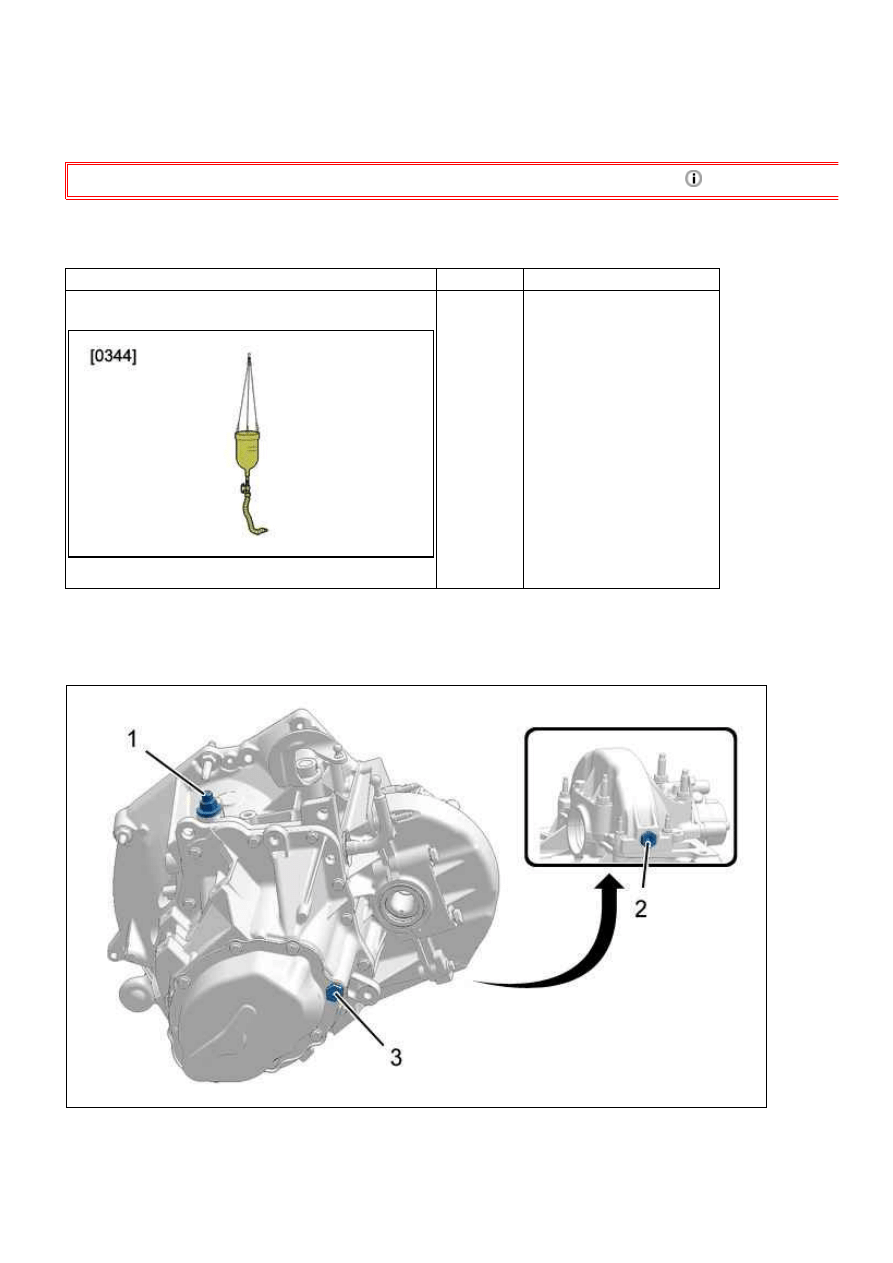 [0344]

1

2

3