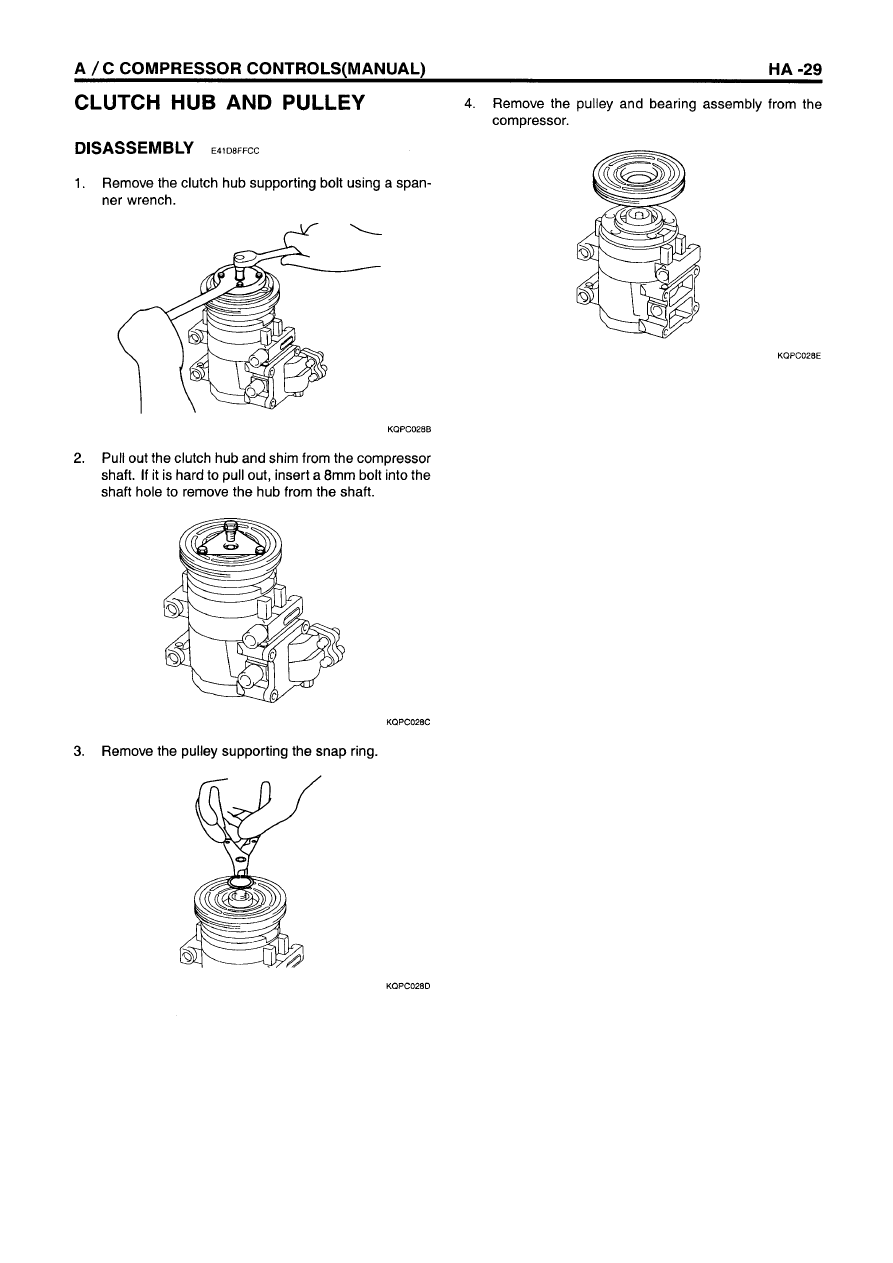 A / C COMPRESSOR CONTROLS(MANUAL)

HA -29

CLUTCH HUB AND PULLEY

DISASSEMBLY E41D8FFCC

1. Remove the clutch hub supporting bolt using a spanner wrench.

KQPC028B

2. Pull out the clutch hub and shim from the compressor shaft. If it is hard to pull out, insert a 8mm bolt into the shaft hole to remove the hub from the shaft.

KQPC028C

3. Remove the pulley supporting the snap ring.

KQPC028D

4. Remove the pulley and bearing assembly from the compressor.

KQPC028E