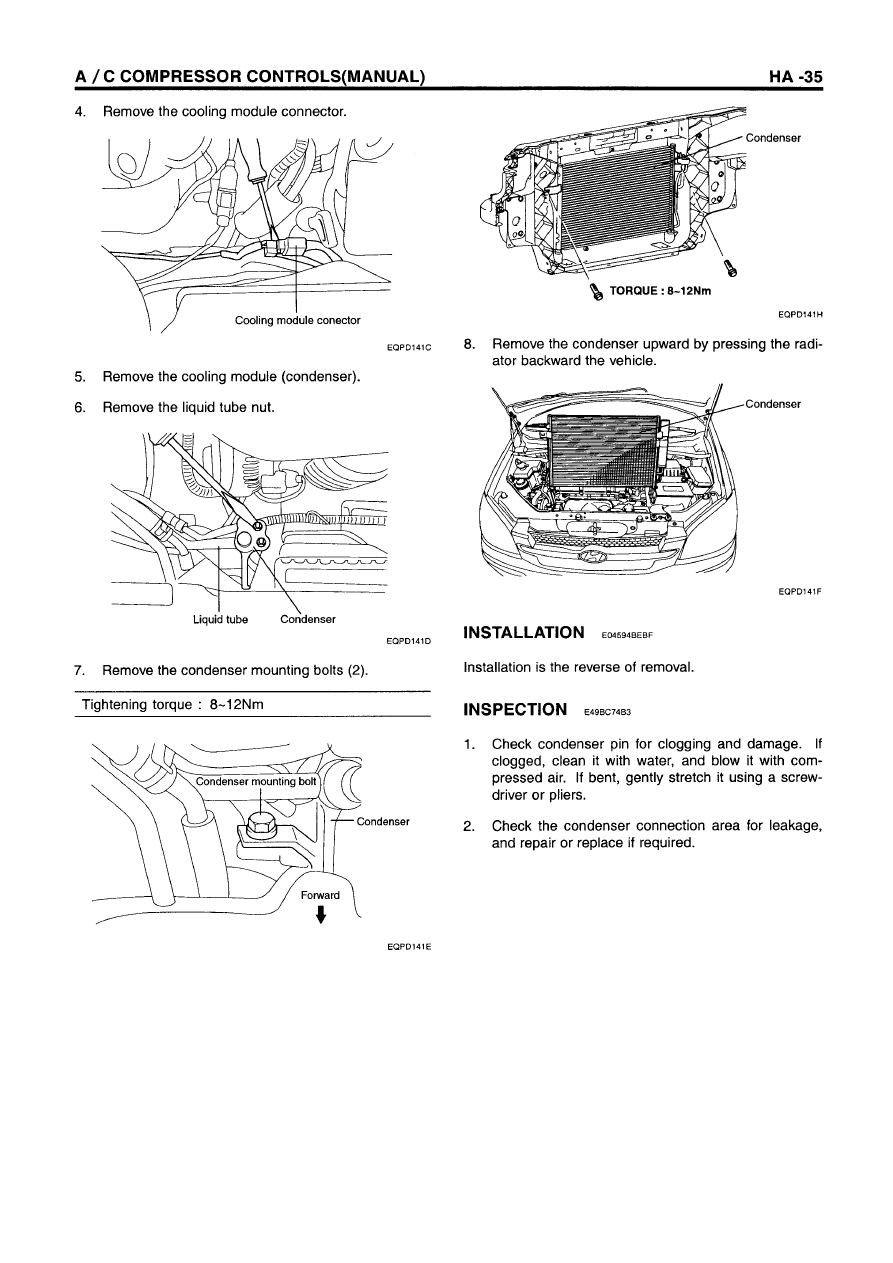 A / C COMPRESSOR CONTROLS(MANUAL) HA -35

4. Remove the cooling module connector.

Cooling module conector

EQPD141C

5. Remove the cooling module (condenser).

6. Remove the liquid tube nut.

Liquid tube Condenser

EQPD141D

7. Remove the condenser mounting bolts (2).

Tightening torque : 8~12Nm

Condenser mounting bolt

Condenser

Forward

EQPD141E

Condenser

TORQUE : 8~12Nm

EQPD141H

8. Remove the condenser upward by pressing the radiator backward the vehicle.

Condenser

EQPD141F

INSTALLATION E04594BEBF

Installation is the reverse of removal.

INSPECTION E49BC74B3

1. Check condenser pin for clogging and damage. If clogged, clean it with water, and blow it with compressed air. If bent, gently stretch it using a screwdriver or pliers.

2. Check the condenser connection area for leakage, and repair or replace if required.