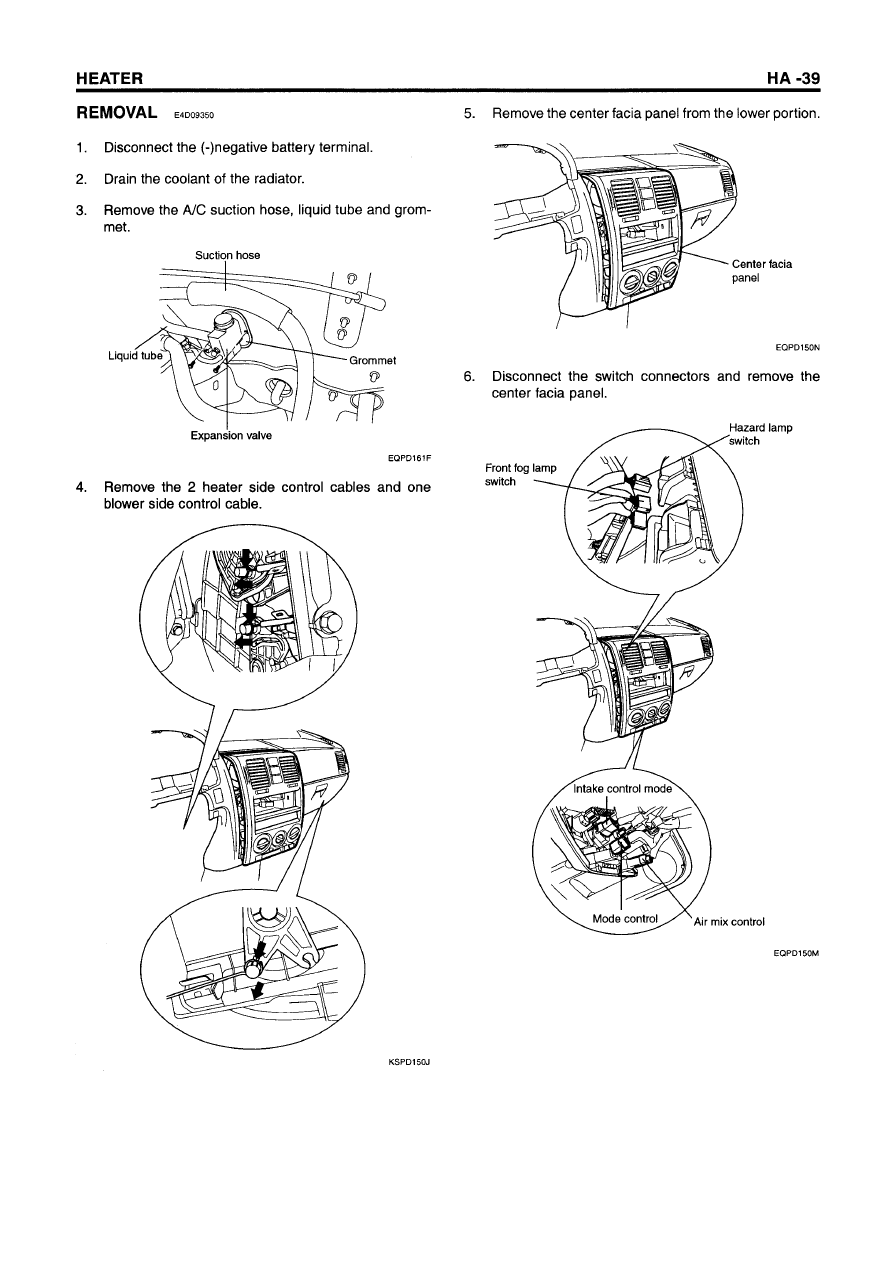 HEATER

HA -39

REMOVAL E4D09350

1. Disconnect the (-)negative battery terminal.

2. Drain the coolant of the radiator.

3. Remove the A/C suction hose, liquid tube and grommet.

Suction hose

Liquid tube

Grommet

Expansion valve

EQPD161F

4. Remove the 2 heater side control cables and one blower side control cable.

KSPD150J

5. Remove the center facia panel from the lower portion.

Center facia panel

EQPD150N

6. Disconnect the switch connectors and remove the center facia panel.

Hazard lamp switch

Front fog lamp switch

Intake control mode

Mode control

Air mix control

EQPD150M