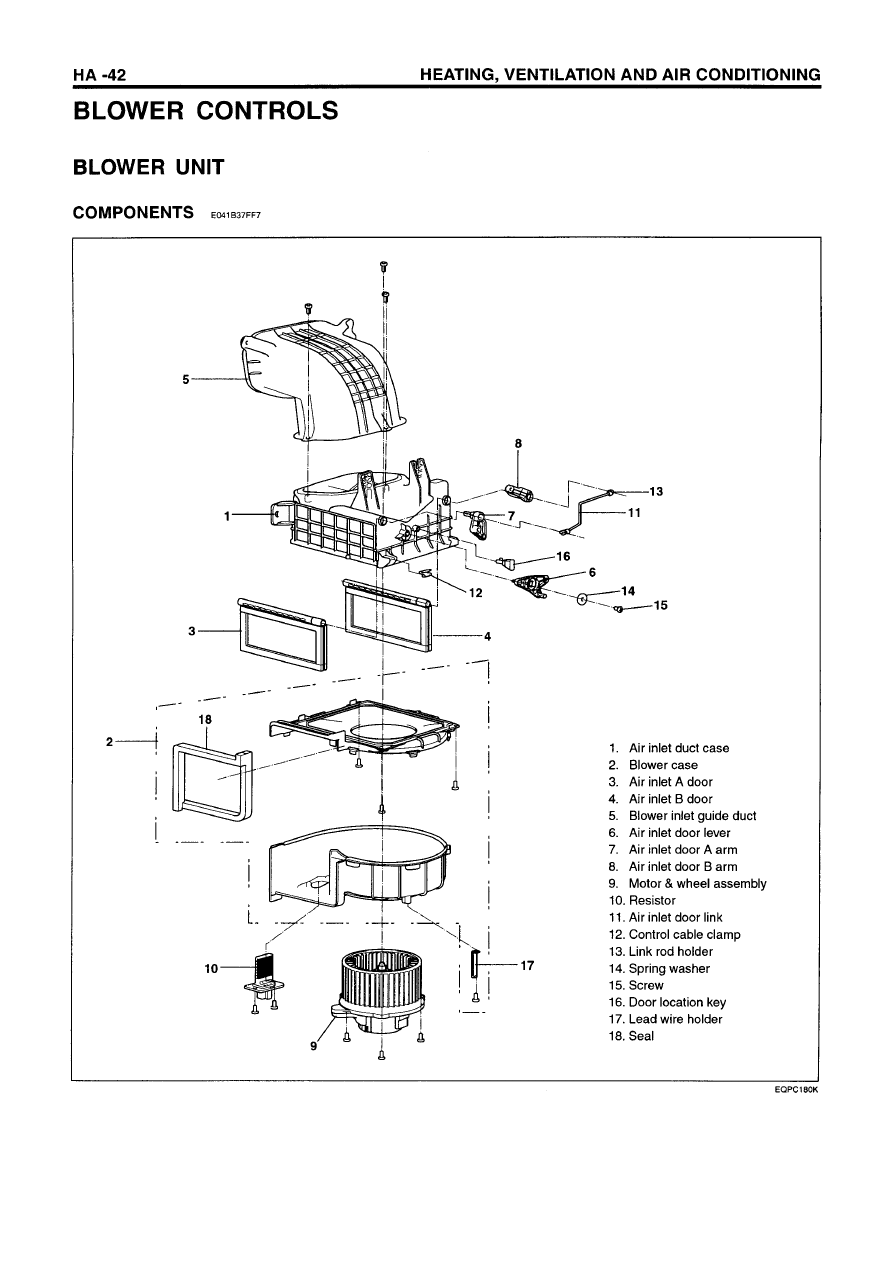 HA -42 HEATING, VENTILATION AND AIR CONDITIONING

BLOWER CONTROLS

BLOWER UNIT

COMPONENTS E041B37FF7

5
8
13
1
7
11
16
6
12
14
15
3
4
18
2
10
17
9

1. Air inlet duct case
2. Blower case
3. Air inlet A door
4. Air inlet B door
5. Blower inlet guide duct
6. Air inlet door lever
7. Air inlet door A arm
8. Air inlet door B arm
9. Motor & wheel assembly
10. Resistor
11. Air inlet door link
12. Control cable clamp
13. Link rod holder
14. Spring washer
15. Screw
16. Door location key
17. Lead wire holder
18. Seal

EQPC180K