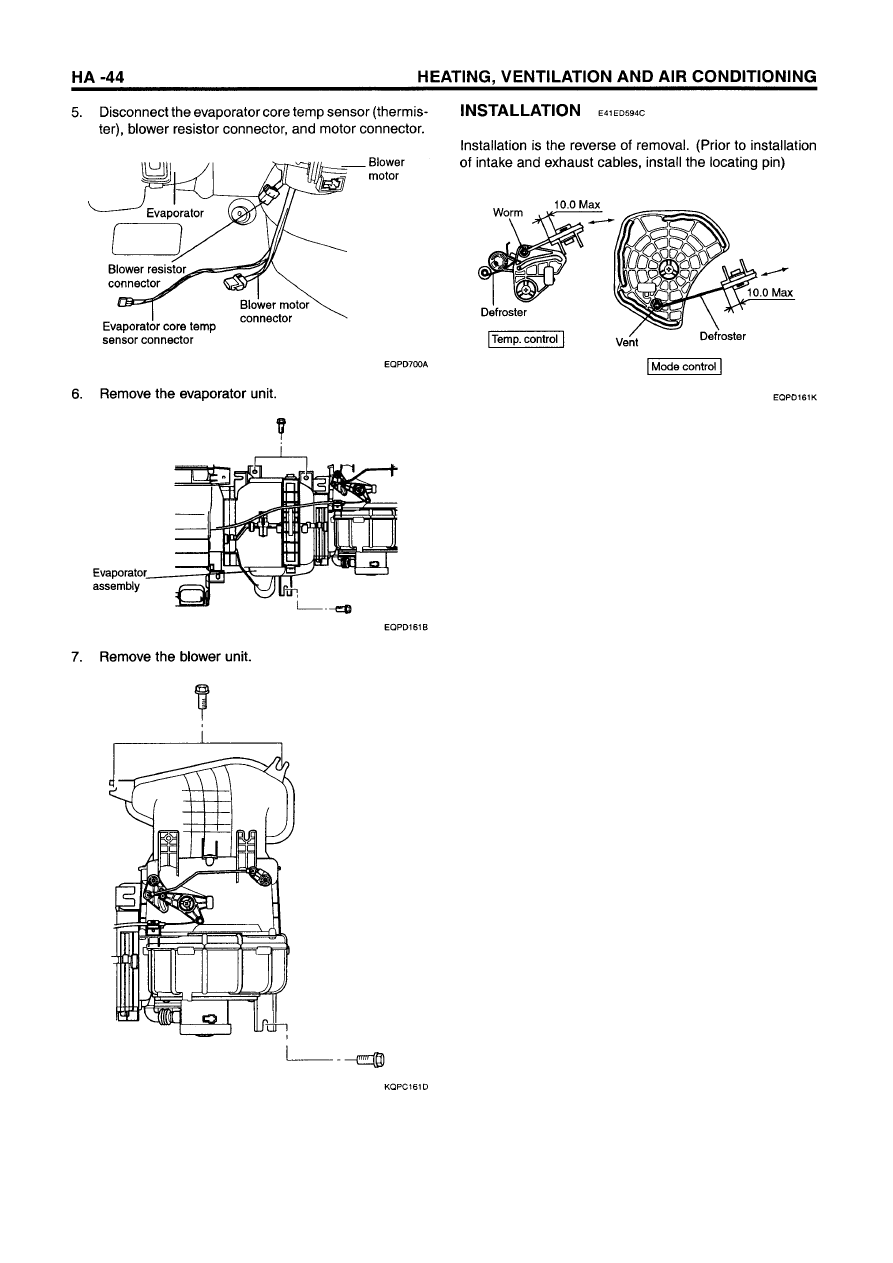 HA -44

HEATING, VENTILATION AND AIR CONDITIONING

5. Disconnect the evaporator core temp sensor (thermister), blower resistor connector, and motor connector.

Blower motor

Evaporator

Blower resistor connector

Blower motor connector

Evaporator core temp sensor connector

EQPD700A

6. Remove the evaporator unit.

Evaporator assembly

EQPD161B

7. Remove the blower unit.

KQPC161D

INSTALLATION E41ED594C

Installation is the reverse of removal. (Prior to installation of intake and exhaust cables, install the locating pin)

Worm

10.0 Max

Defroster

Temp. control

10.0 Max

Vent

Defroster

Mode control

EQPD161K