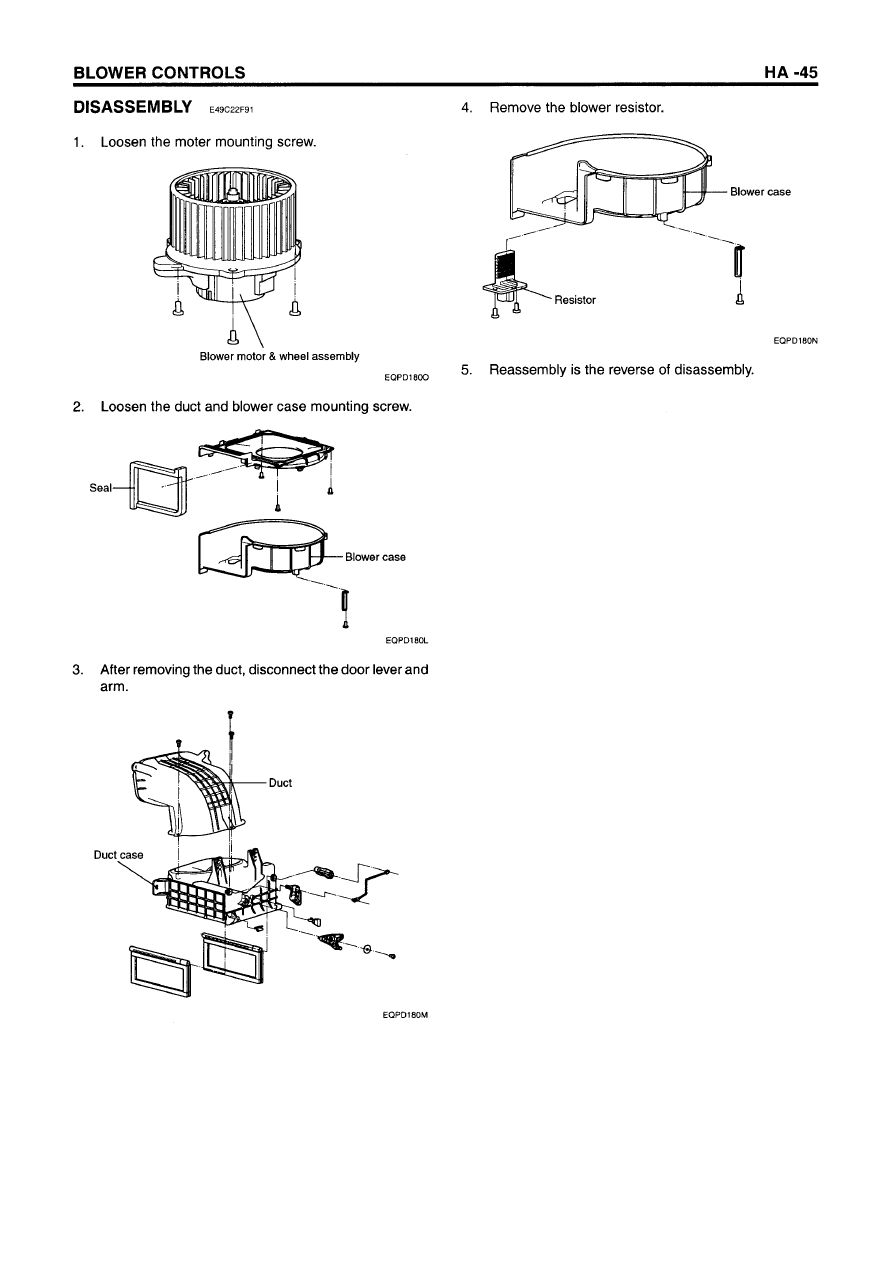 BLOWER CONTROLS HA -45

DISASSEMBLY E49C22F91

1. Loosen the moter mounting screw.

Blower motor & wheel assembly

EQPD180O

2. Loosen the duct and blower case mounting screw.

Seal

Blower case

EQPD180L

3. After removing the duct, disconnect the door lever and arm.

Duct

Duct case

EQPD180M

4. Remove the blower resistor.

Blower case

Resistor

EQPD180N

5. Reassembly is the reverse of disassembly.